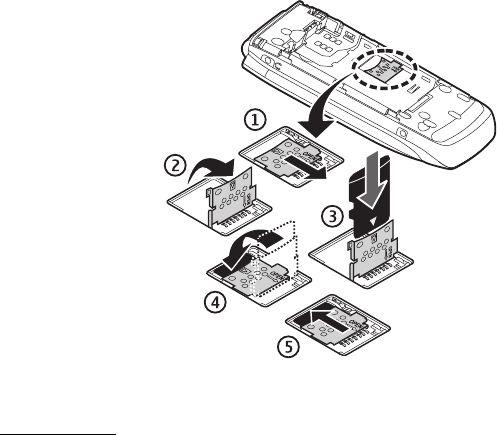 ①
②
③
④
⑤