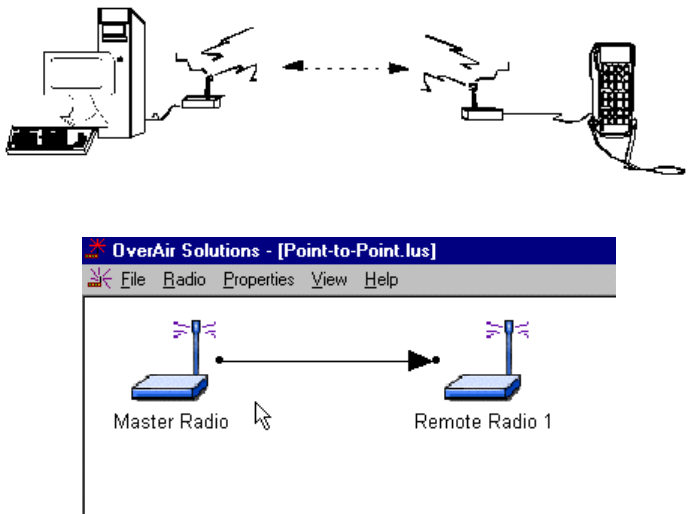 OverAir Solutions - [Point-to-Point.lus]

File Radio Properties View Help

Master Radio

Remote Radio 1