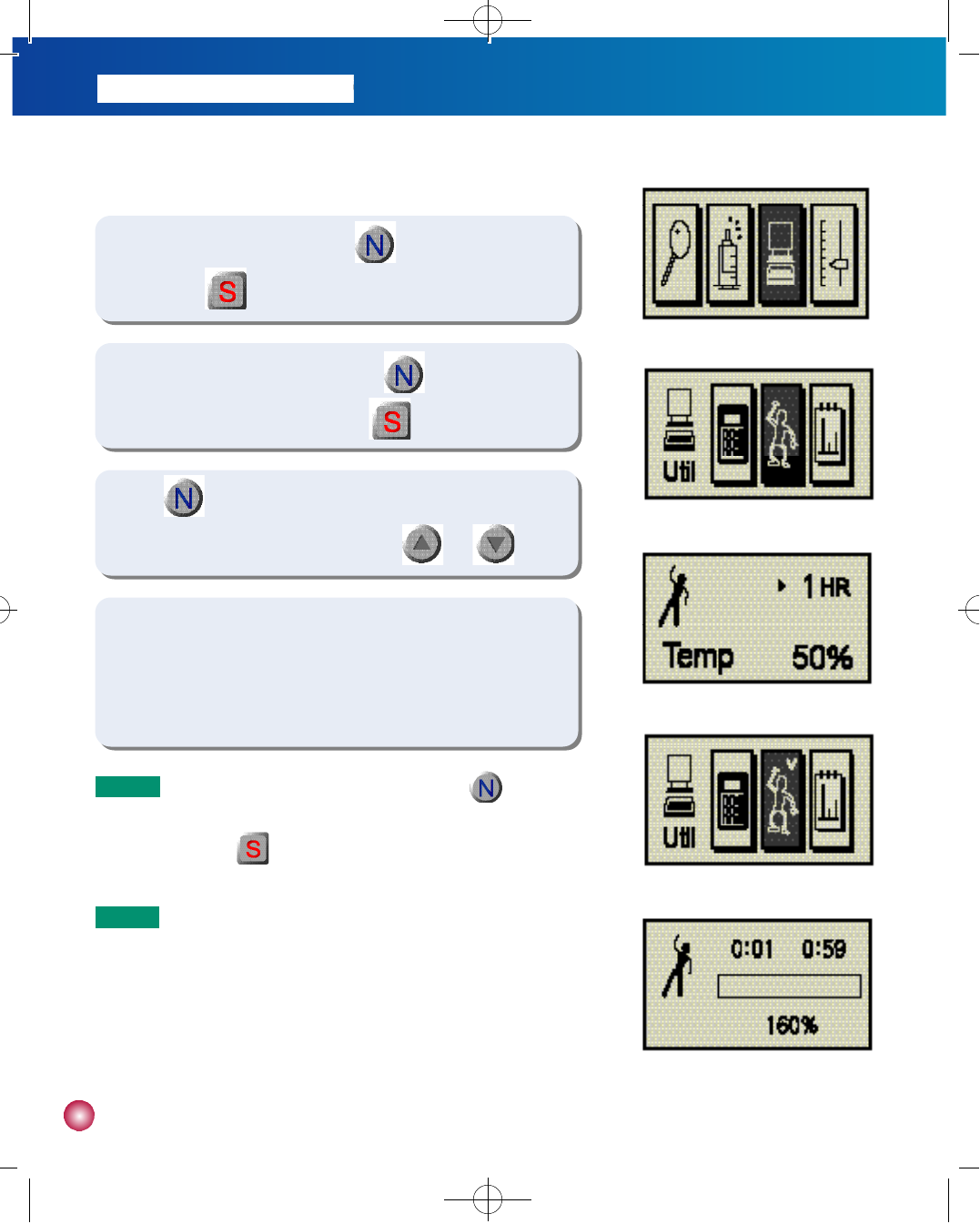 N

S

N

S

N

Util

1 HR

Temp 50%

N

S

Util

0:01 0:59

160%