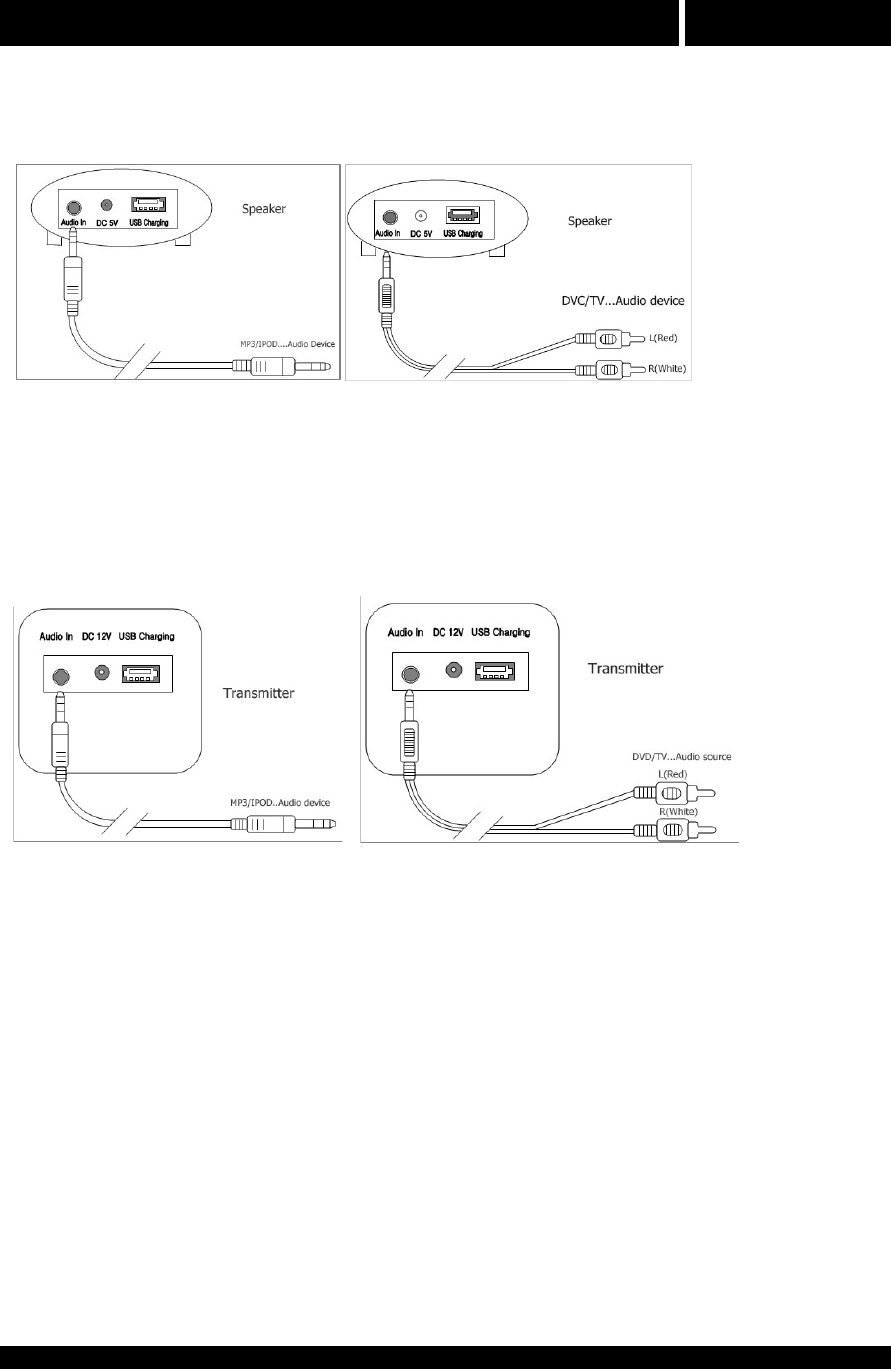 Audio In DC 5V USB Charging

Speaker

MP3/IPOD....Audio Device

Audio In DC 5V USB Charging

Speaker

DVC/TV...Audio device

L(Red)

R(White)

Audio In DC 12V USB Charging

Transmitter

MP3/IPOD..Audio device

Audio In DC 12V USB Charging

Transmitter

DVD/TV...Audio source

L(Red)

R(White)