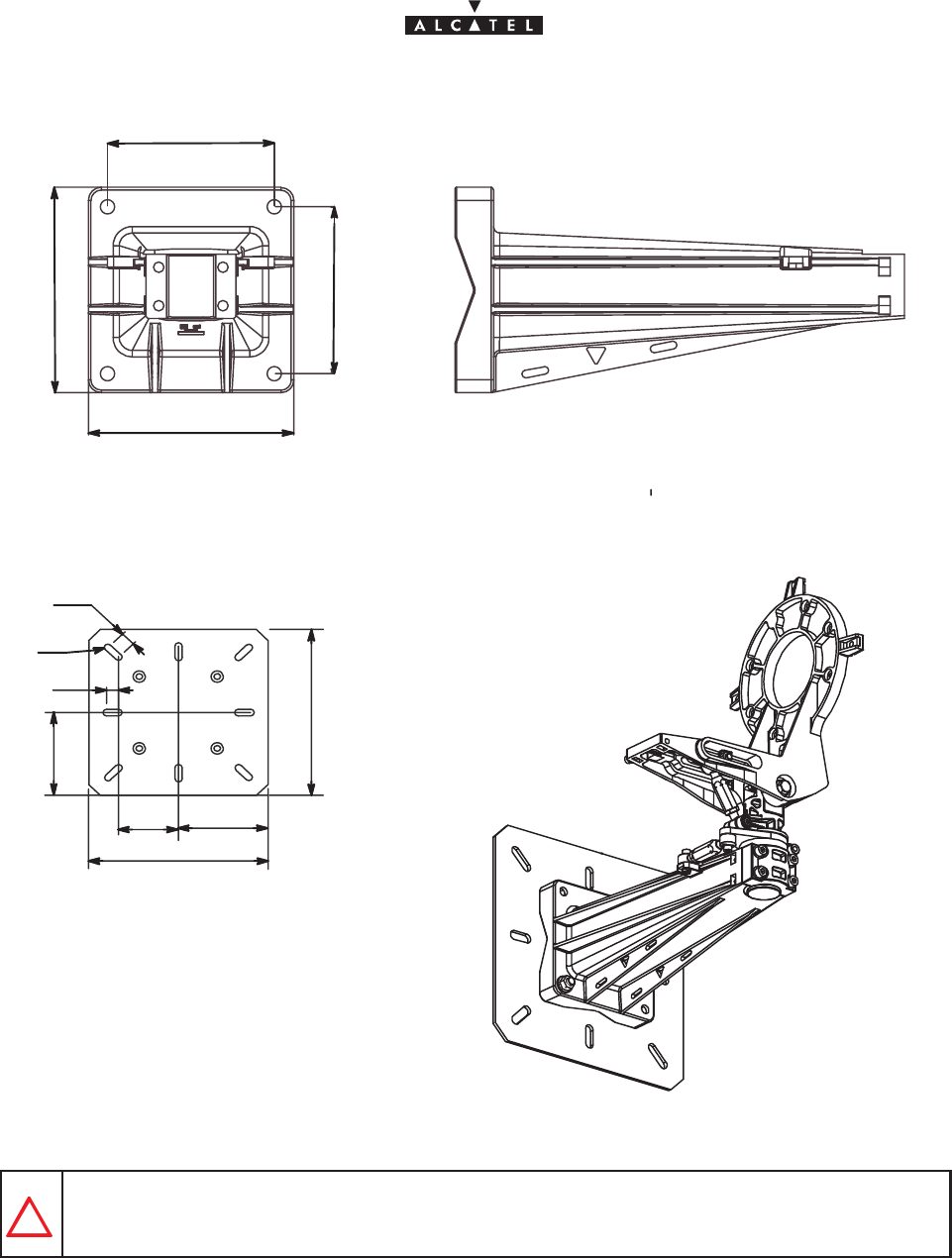 ALCATEL