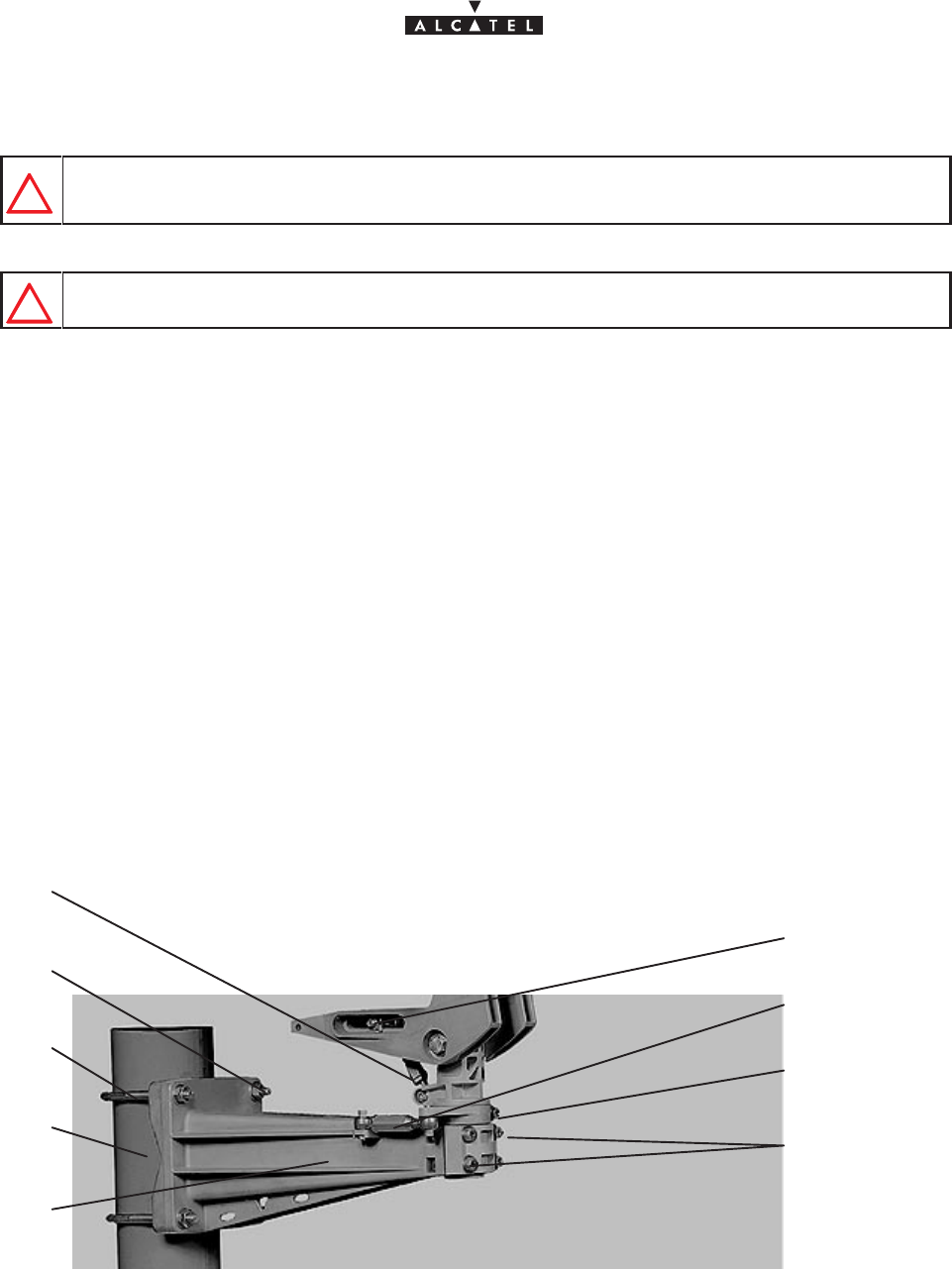 ALCATEL