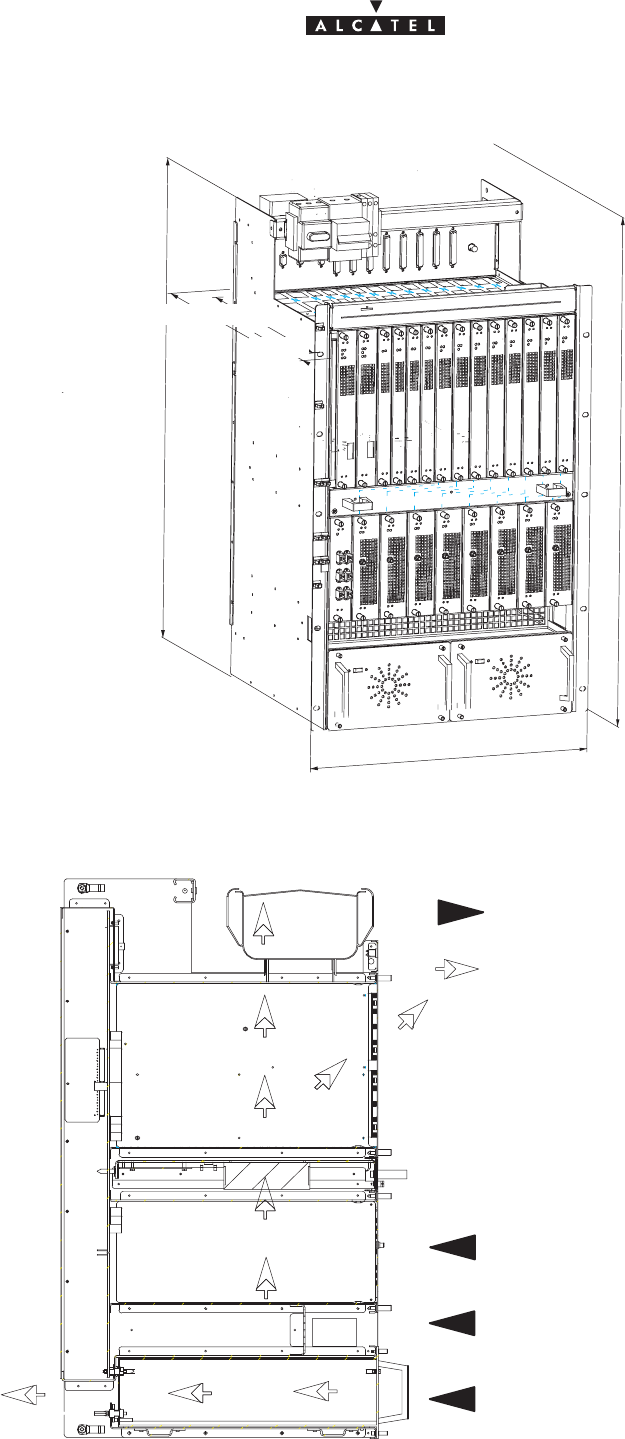 ALCATEL