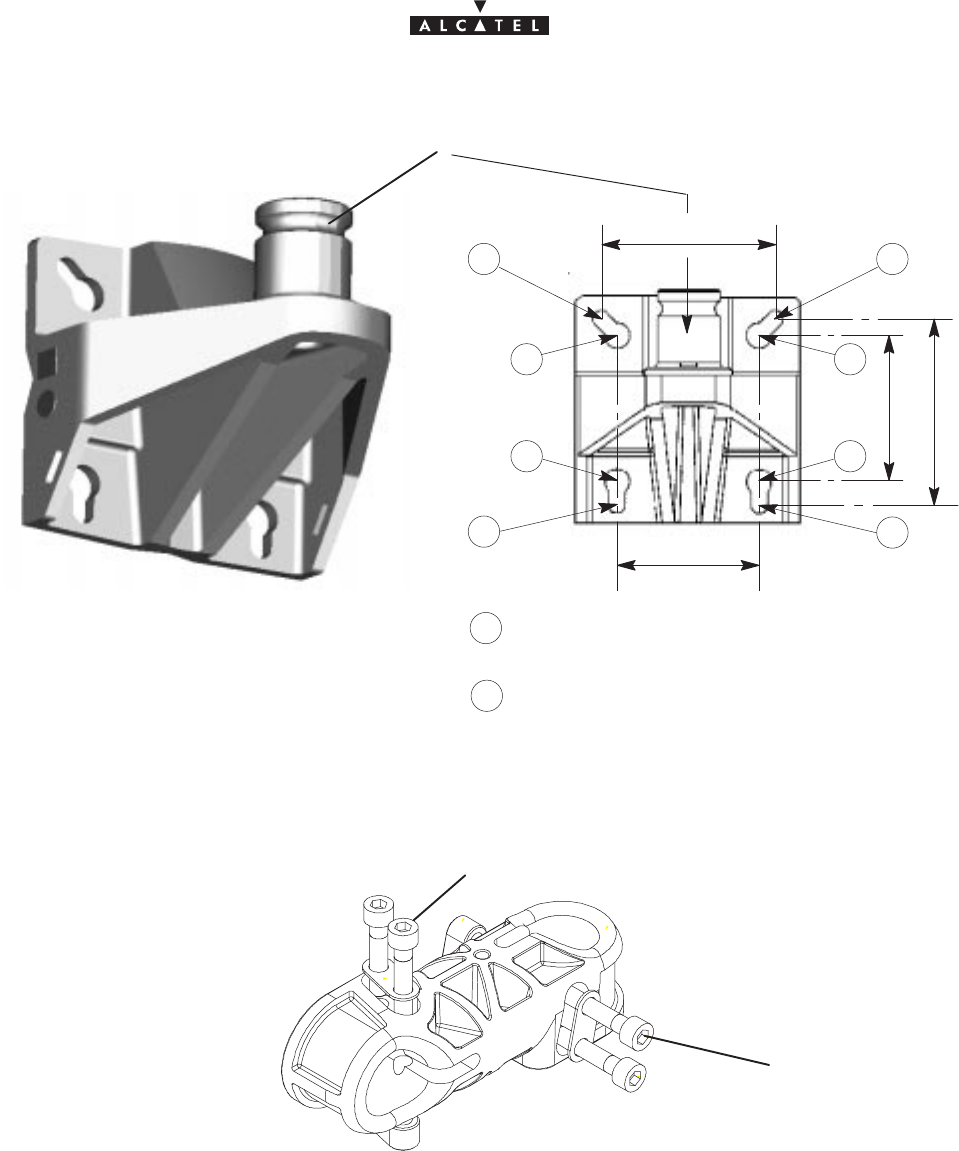 ALCATEL