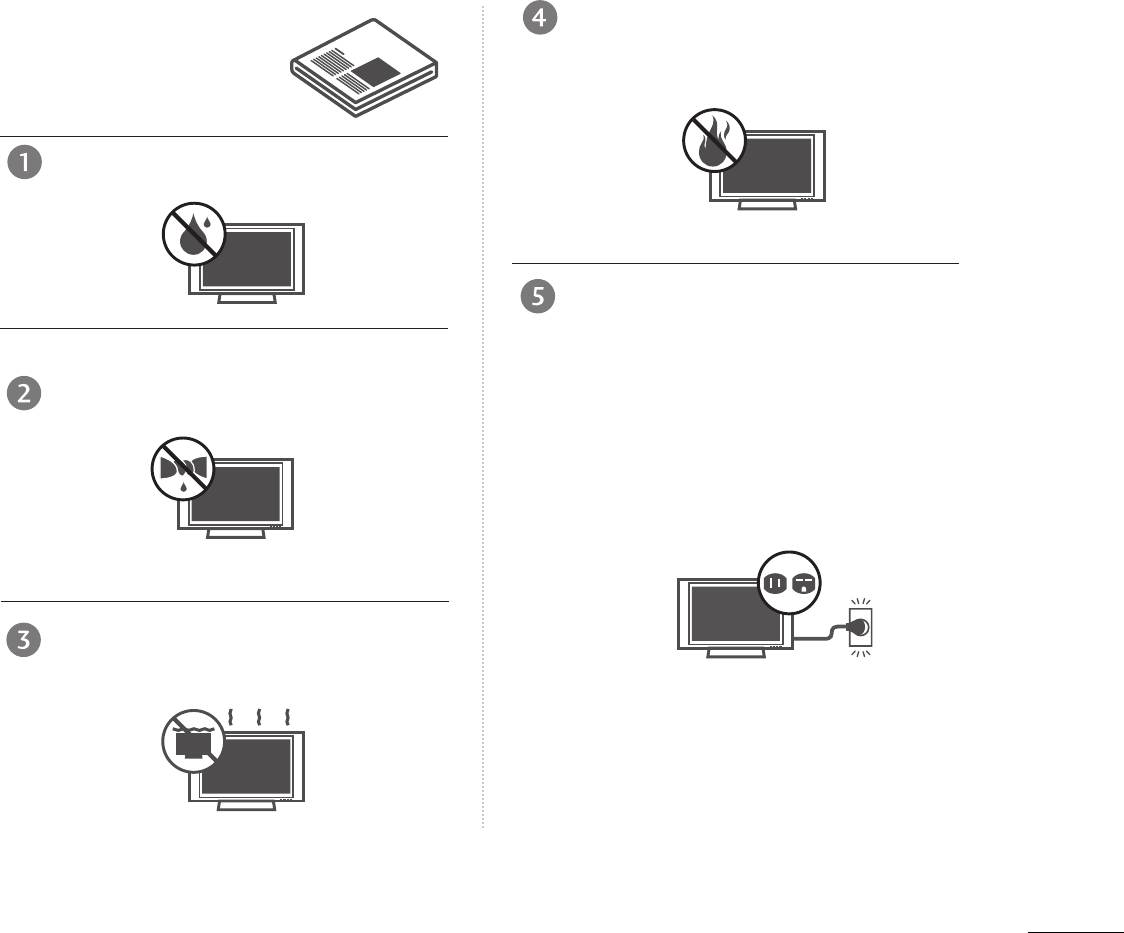 1

2

3

4

5