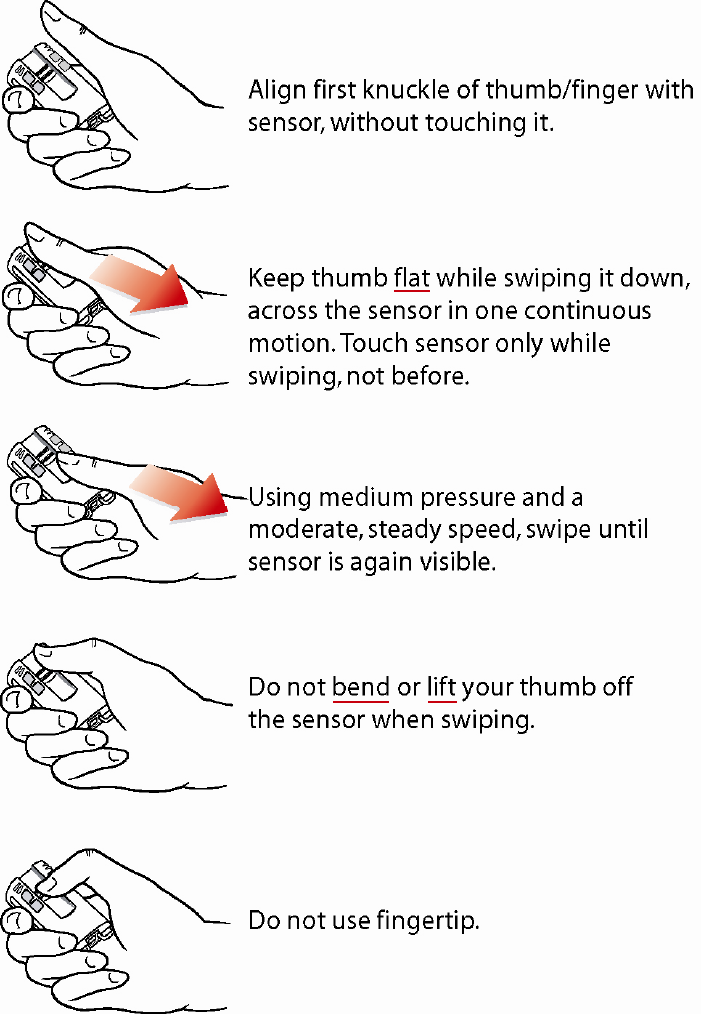 Align first knuckle of thumb/finger with sensor, without touching it.

Keep thumb flat while swiping it down, across the sensor in one continuous motion. Touch sensor only while swiping, not before.

Using medium pressure and a moderate, steady speed, swipe until sensor is again visible.

Do not bend or lift your thumb off the sensor when swiping.

Do not use fingertip.