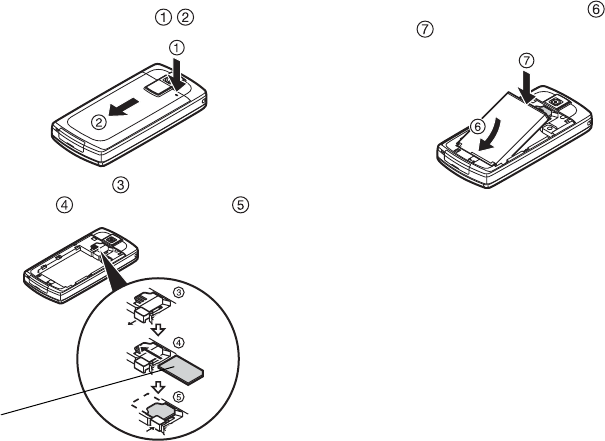 ① ②

①

②

③

④ ⑤

③

④

⑤

⑥

⑦

⑦

⑥