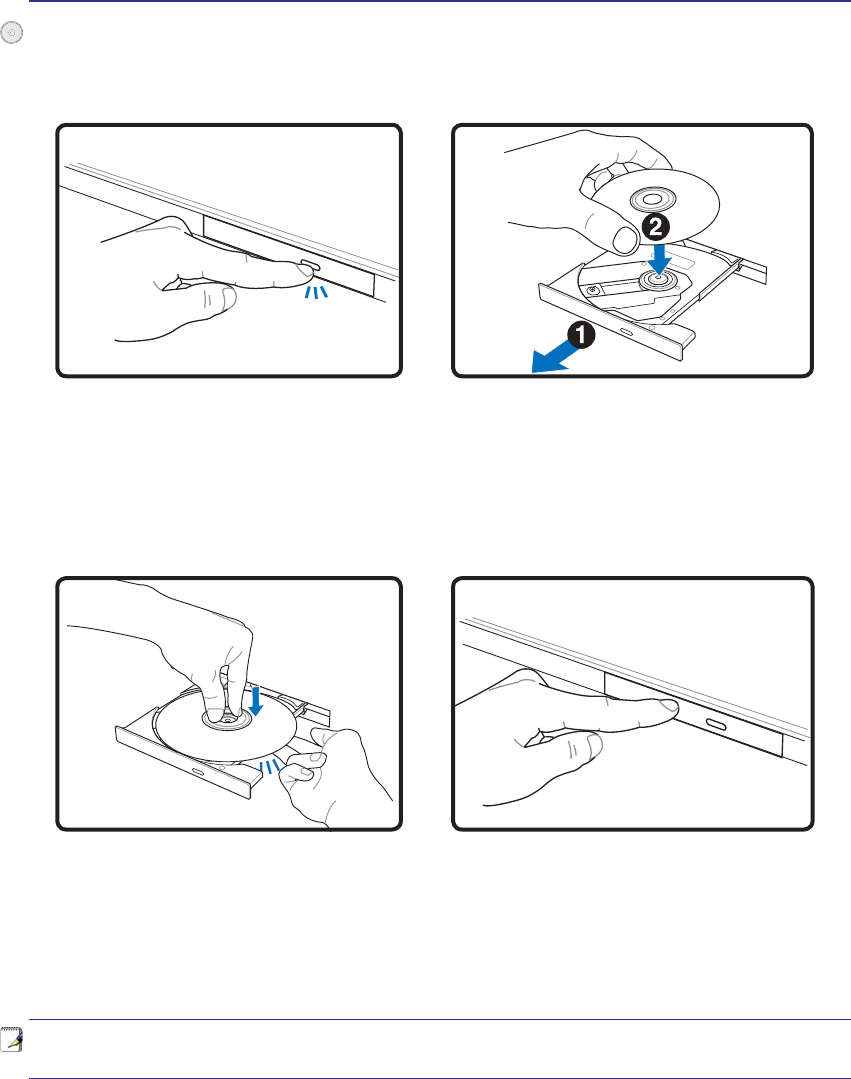 2

1