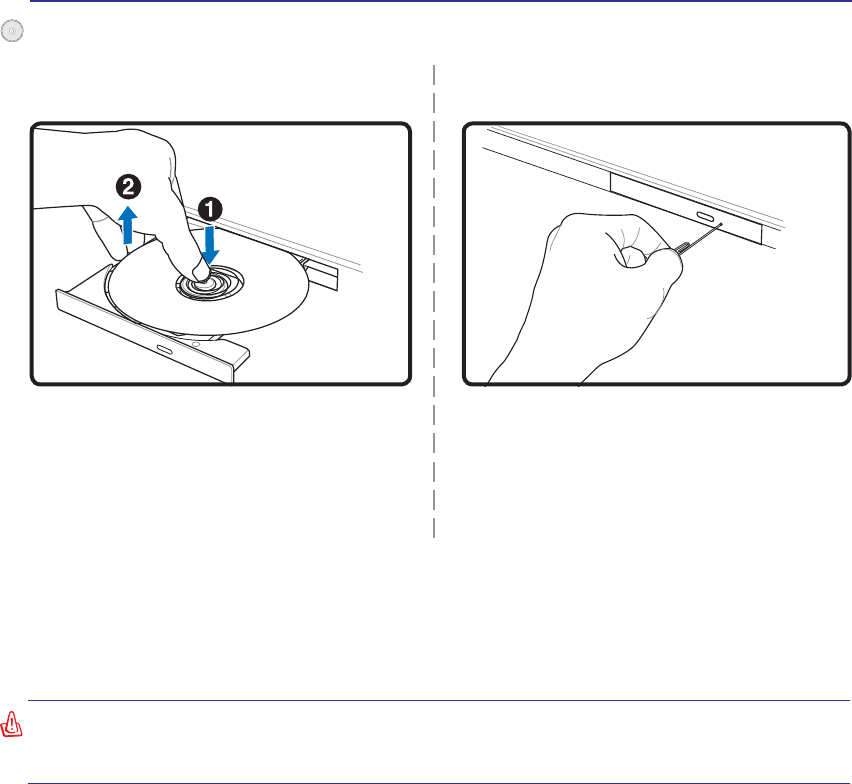 2

1