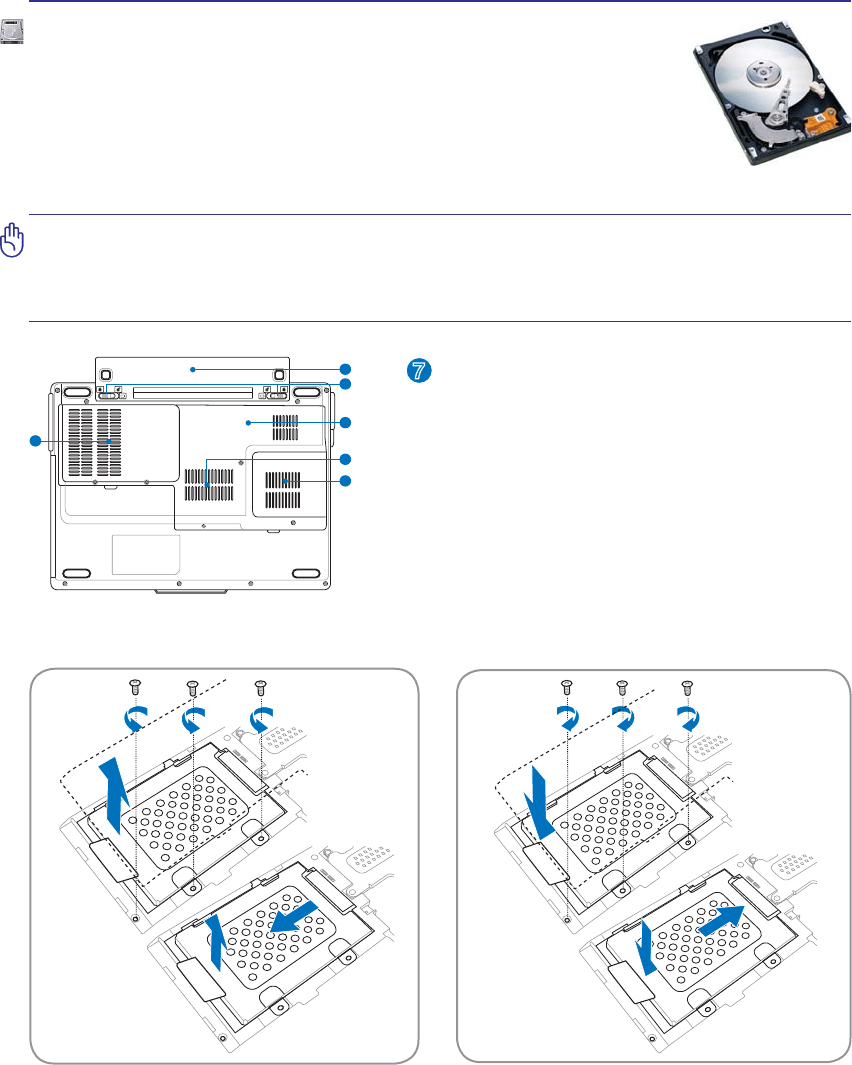 7