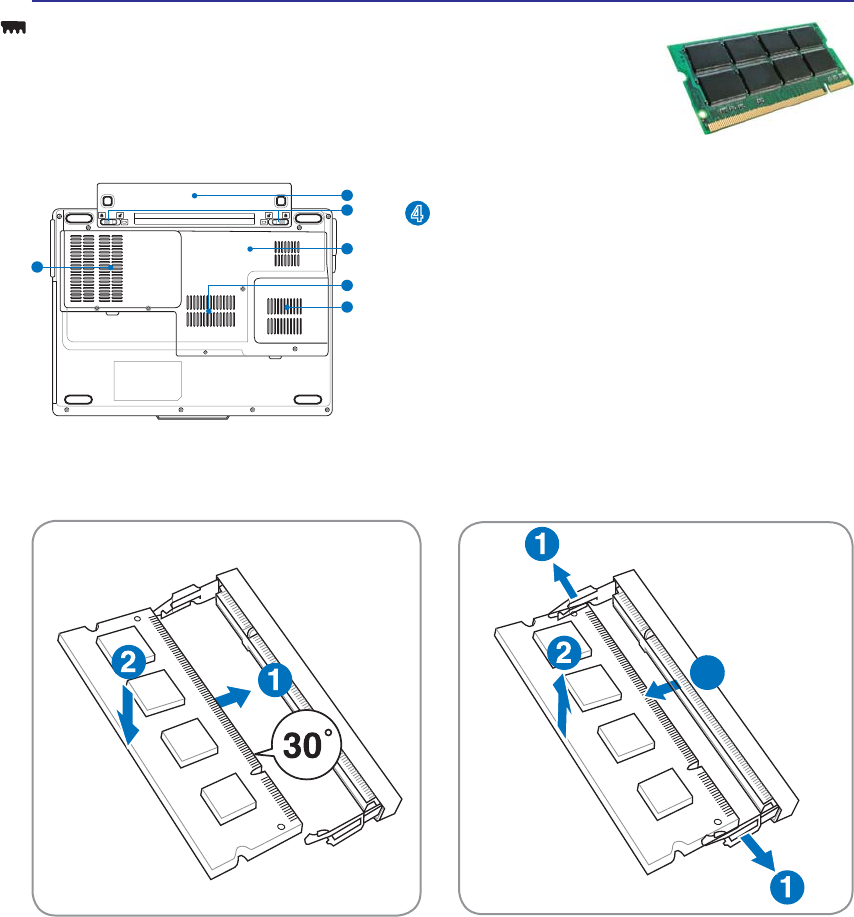 4

2

1

30°

1

2

1