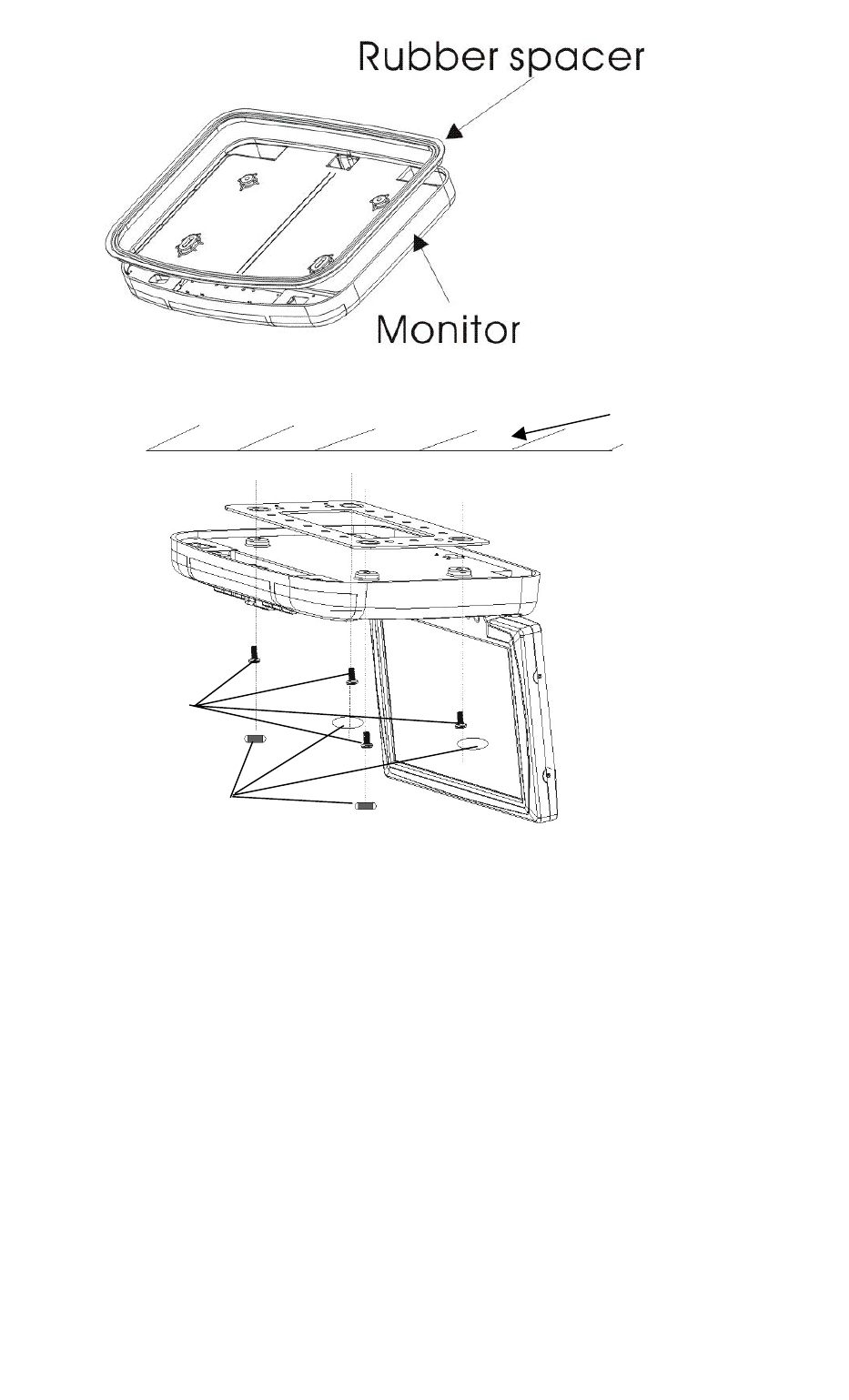 Rubber spacer

Monitor