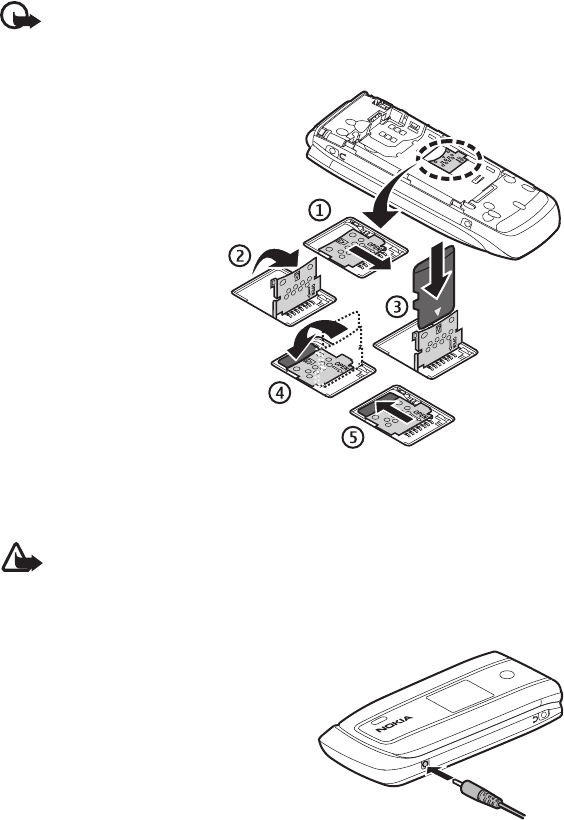 ①
②
③
④
⑤
NOKIA