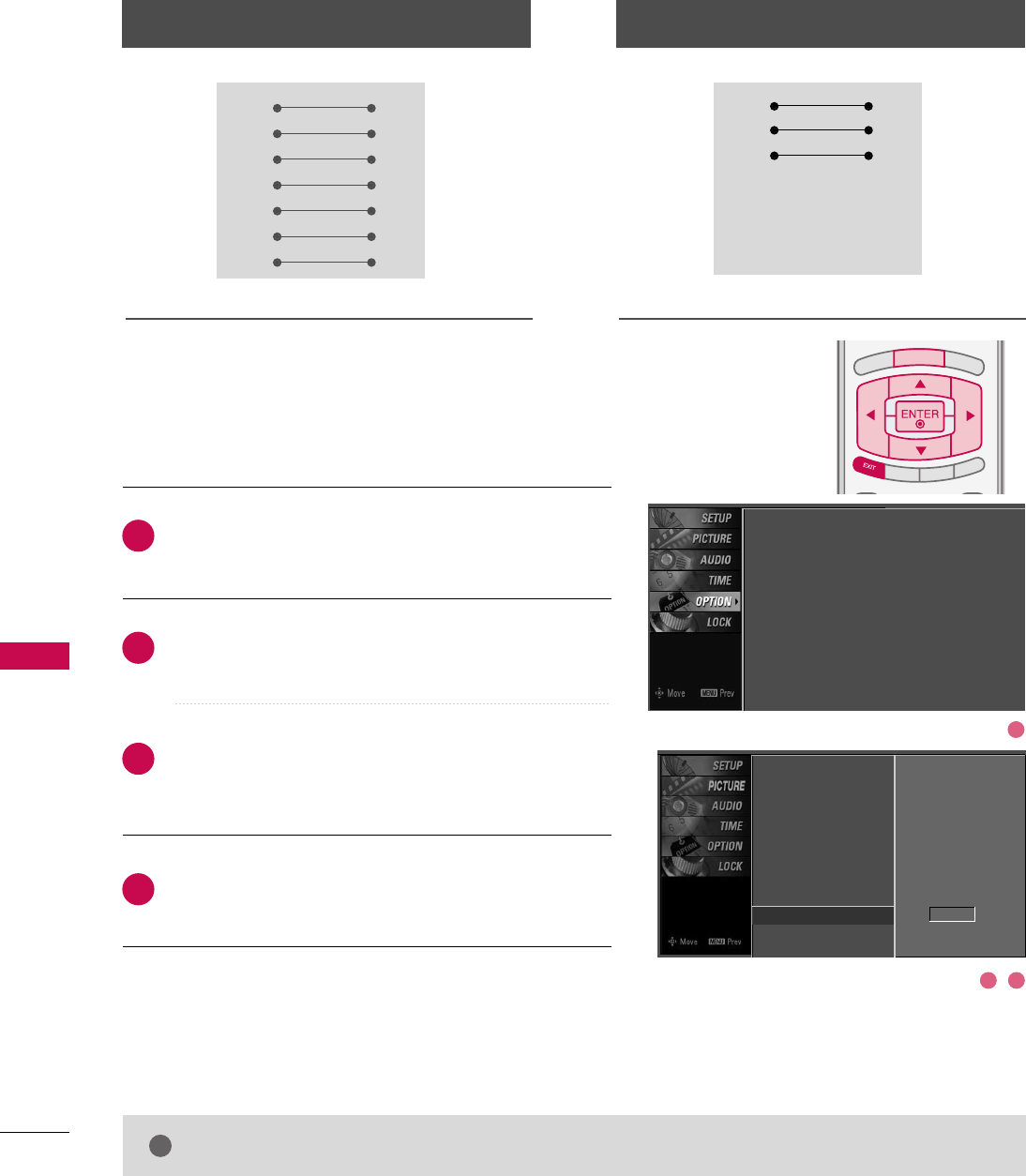 ENTER

EXIT

SETUP
PICTURE
AUDIO
TIME
OPTION
LOCK

Move MENU Prev

SETUP
PICTURE
AUDIO
TIME
OPTION
LOCK

Move MENU Prev