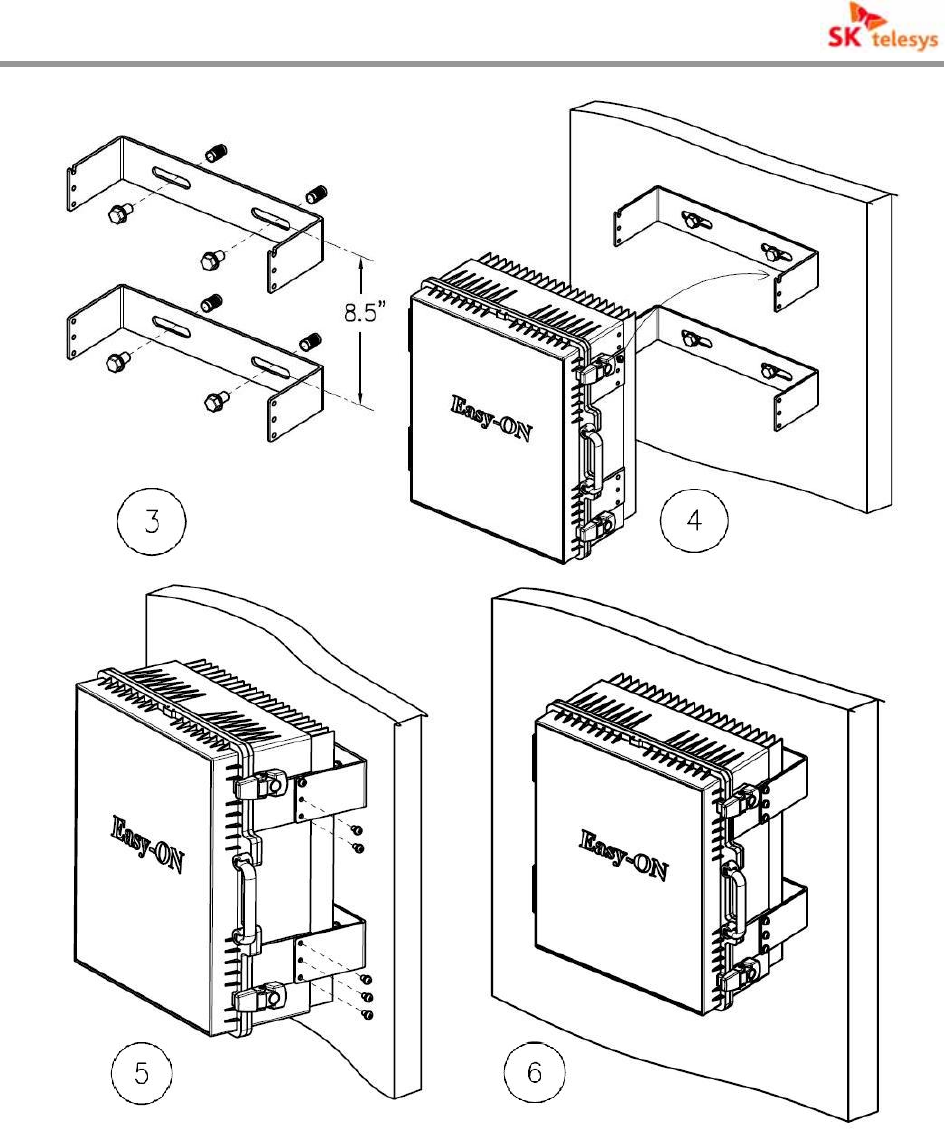 SK telesys

8.5"

Easy-ON

3

4

Easy-ON

Easy-ON

5

6