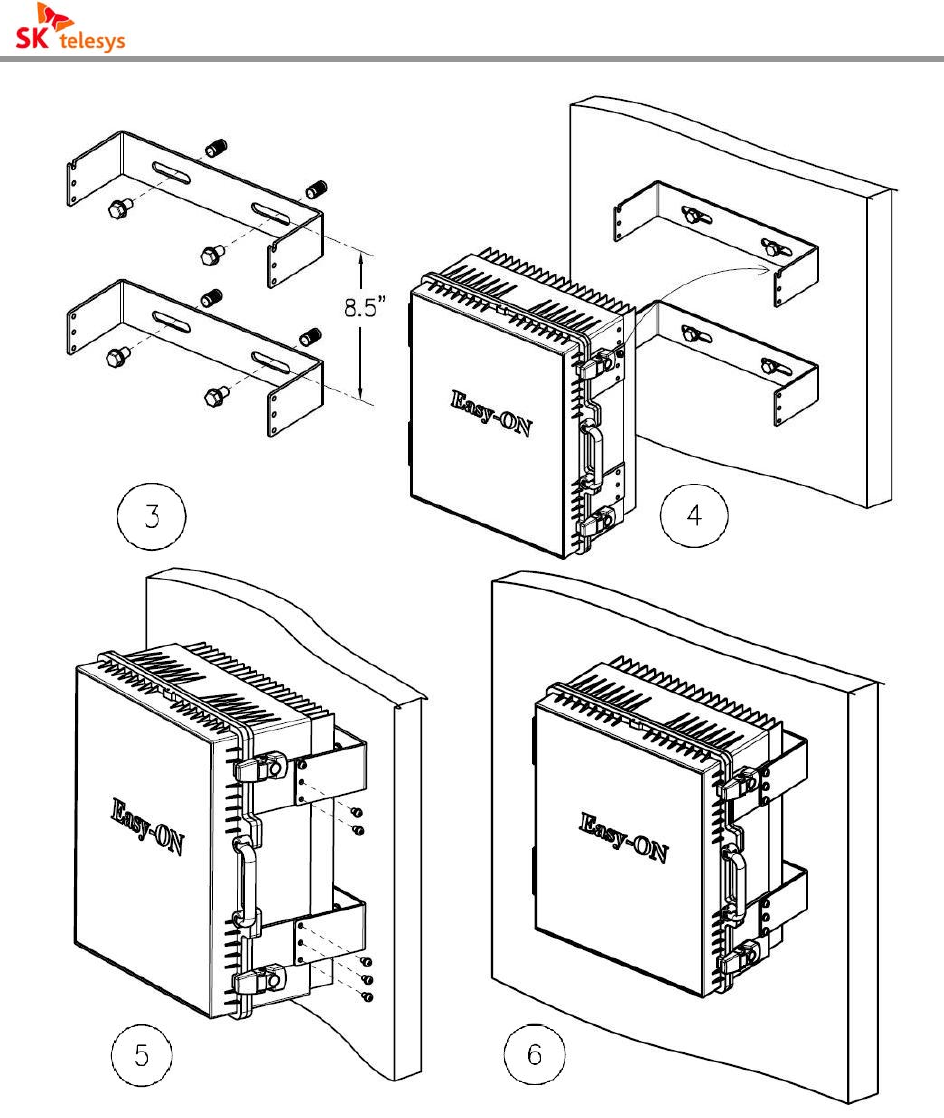 SK telesys

8.5"

Easy-ON

3

4

Easy-ON

Easy-ON

5

6