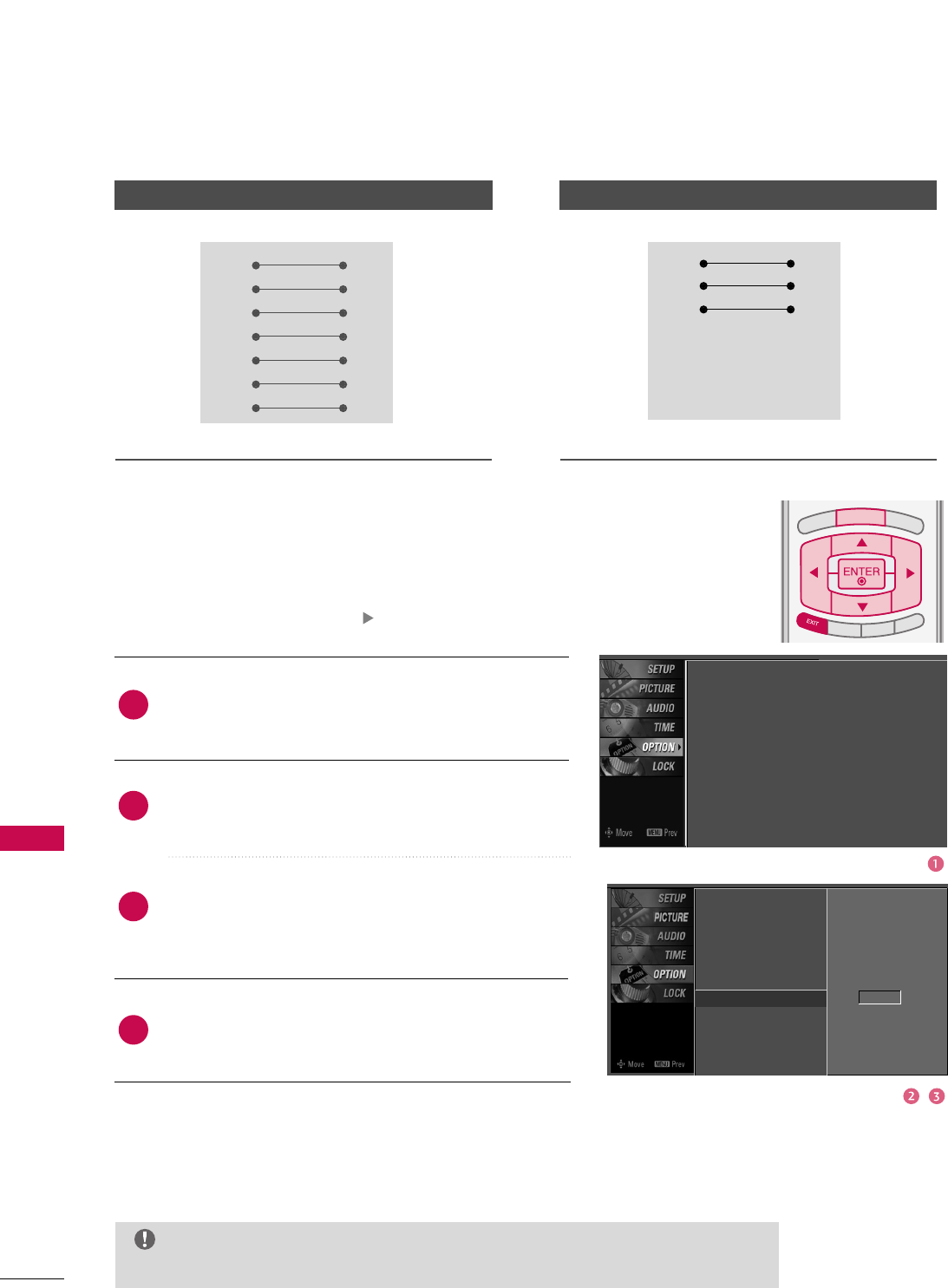 ENTER

EXIT

SETUP
PICTURE
AUDIO
TIME
OPTION
LOCK

Move MENU Prev

1

SETUP
PICTURE
AUDIO
TIME
OPTION
LOCK

Move MENU Prev

2 3