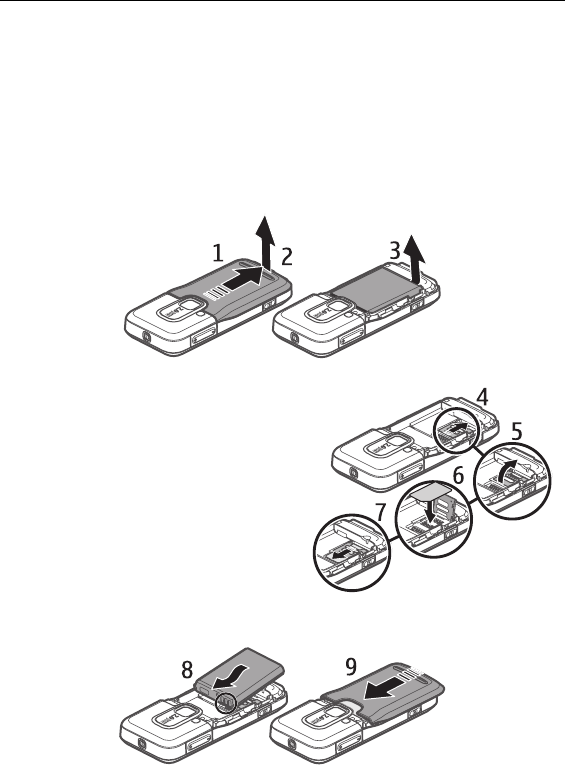 1 2 3

4 5 6 7

8 9