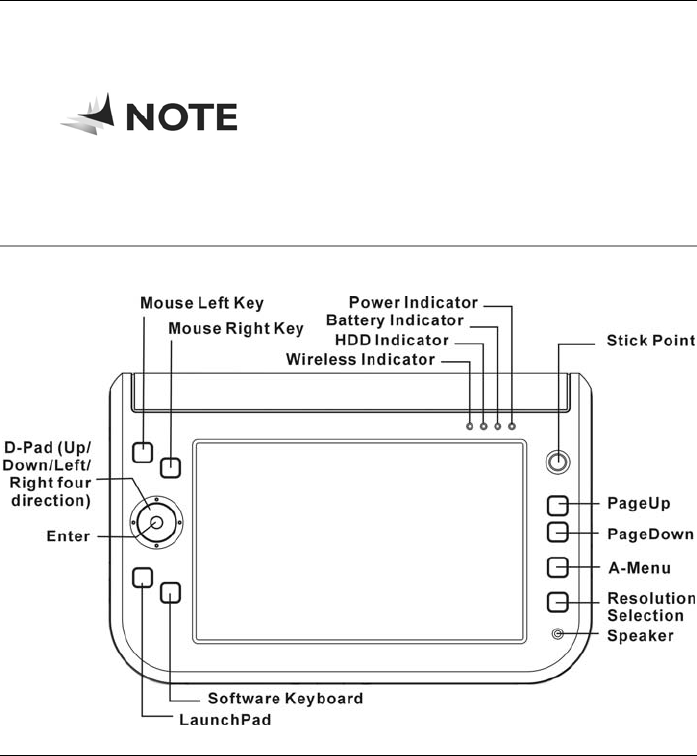 NOTE

Mouse Left Key
Mouse Right Key
Power Indicator
Battery Indicator
HDD Indicator
Wireless Indicator
Stick Point
D-Pad (Up/ Down/Left/ Right four direction)
Enter
PageUp
PageDown
A-Menu
Resolution Selection
Speaker
Software Keyboard
LaunchPad