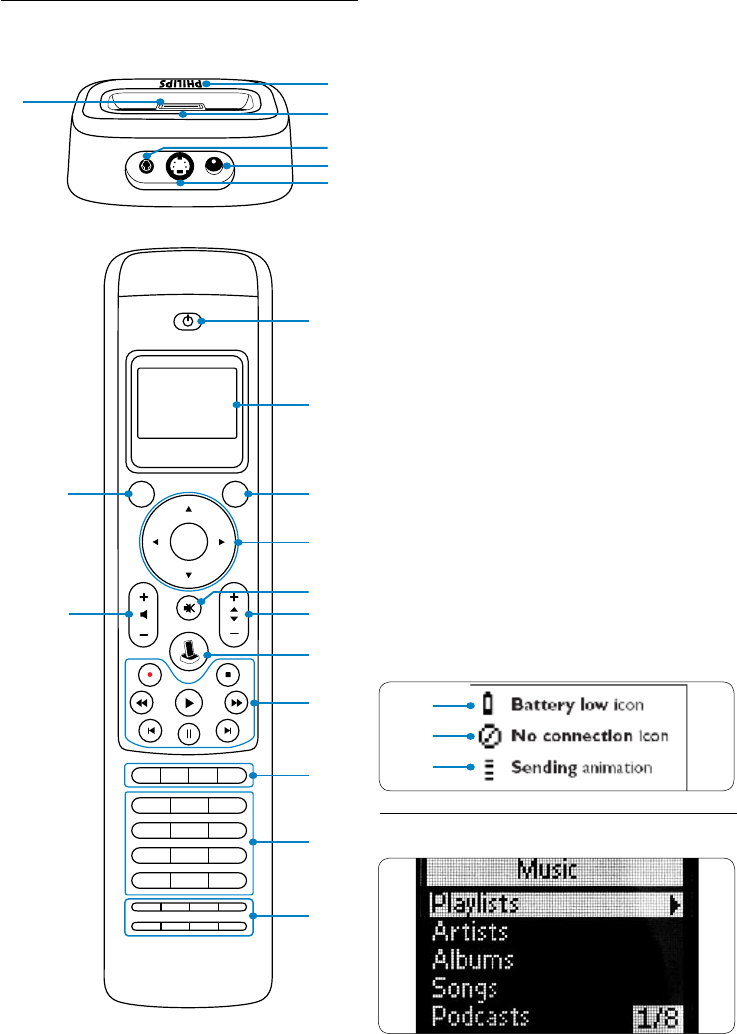 PHILIPS

Battery low icon
No connection icon
Sending animation

Music
Playlists
Artists
Albums
Songs
Podcasts 1/8