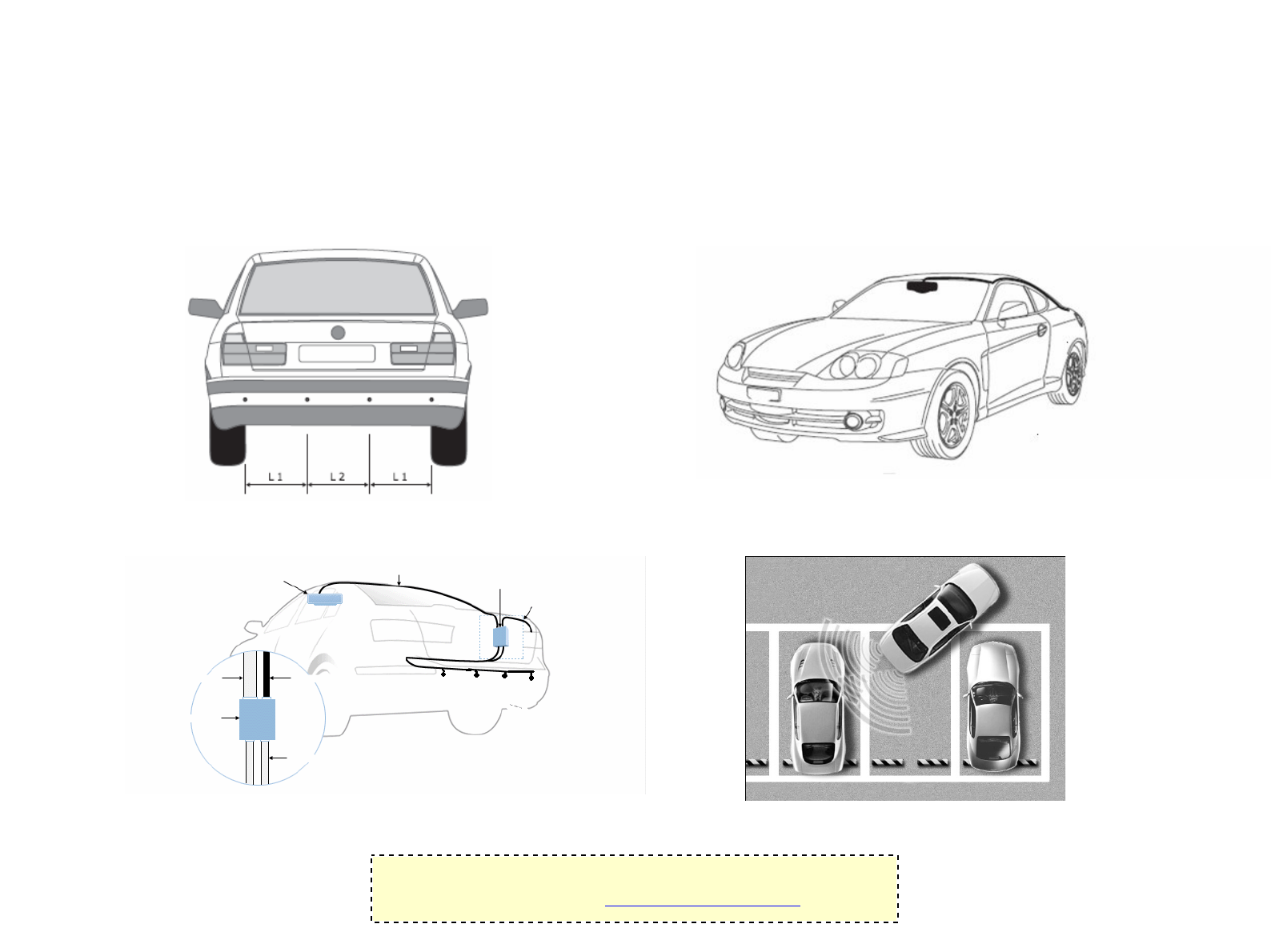 L 1
L 2
L 1