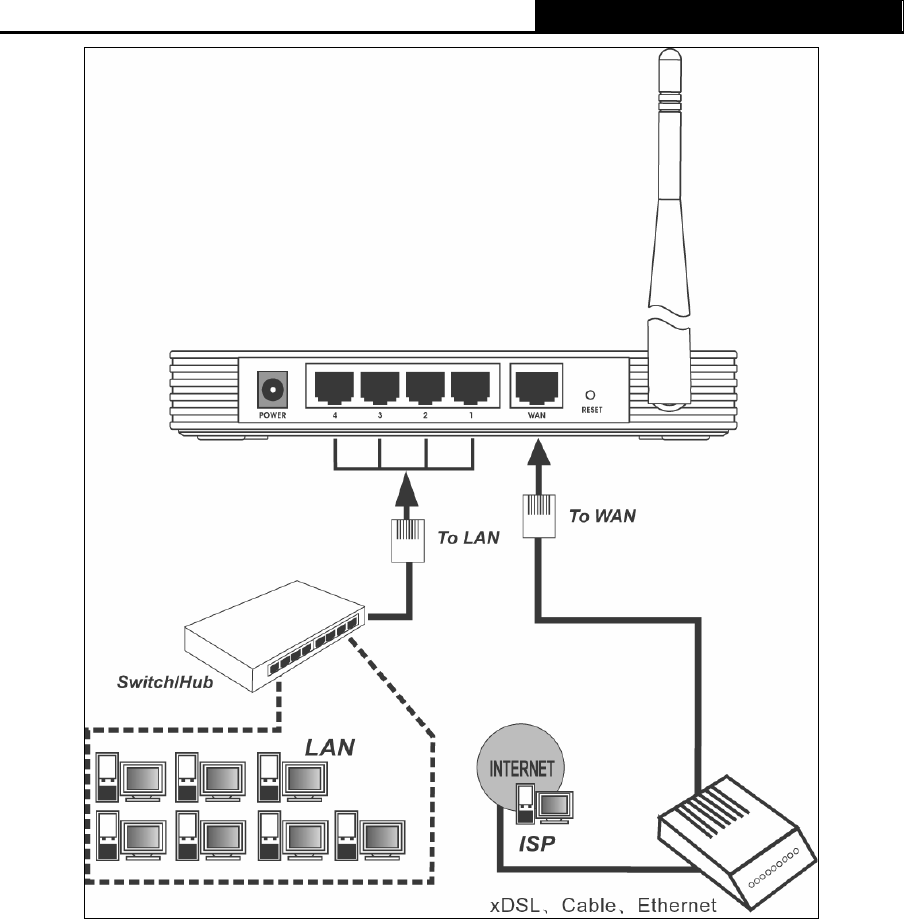 POWER
4
3
2
1
WAN
RESET
To LAN
To WAN
Switch/Hub
LAN
INTERNET
ISP
xDSL、Cable、Ethernet