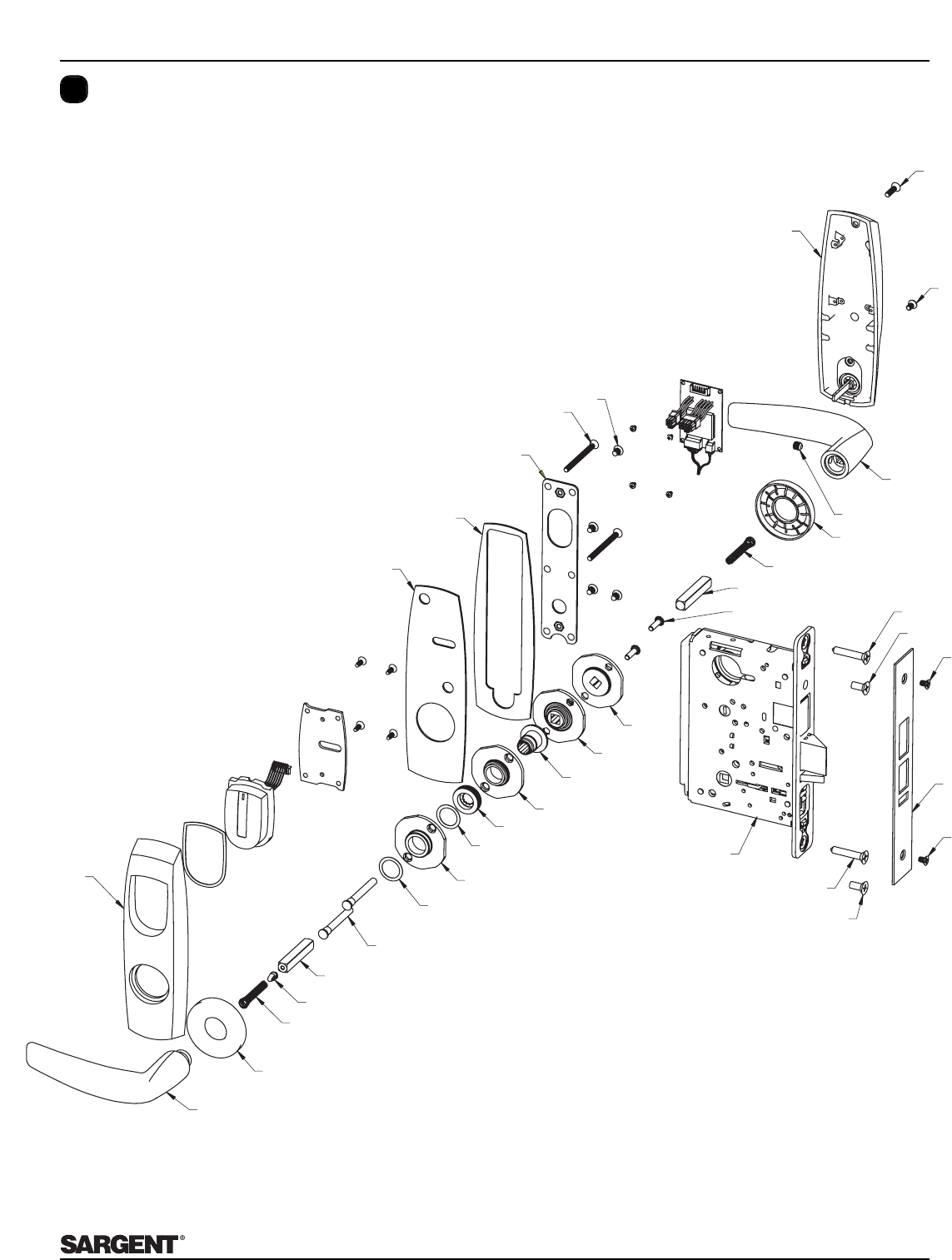 SARGENT®