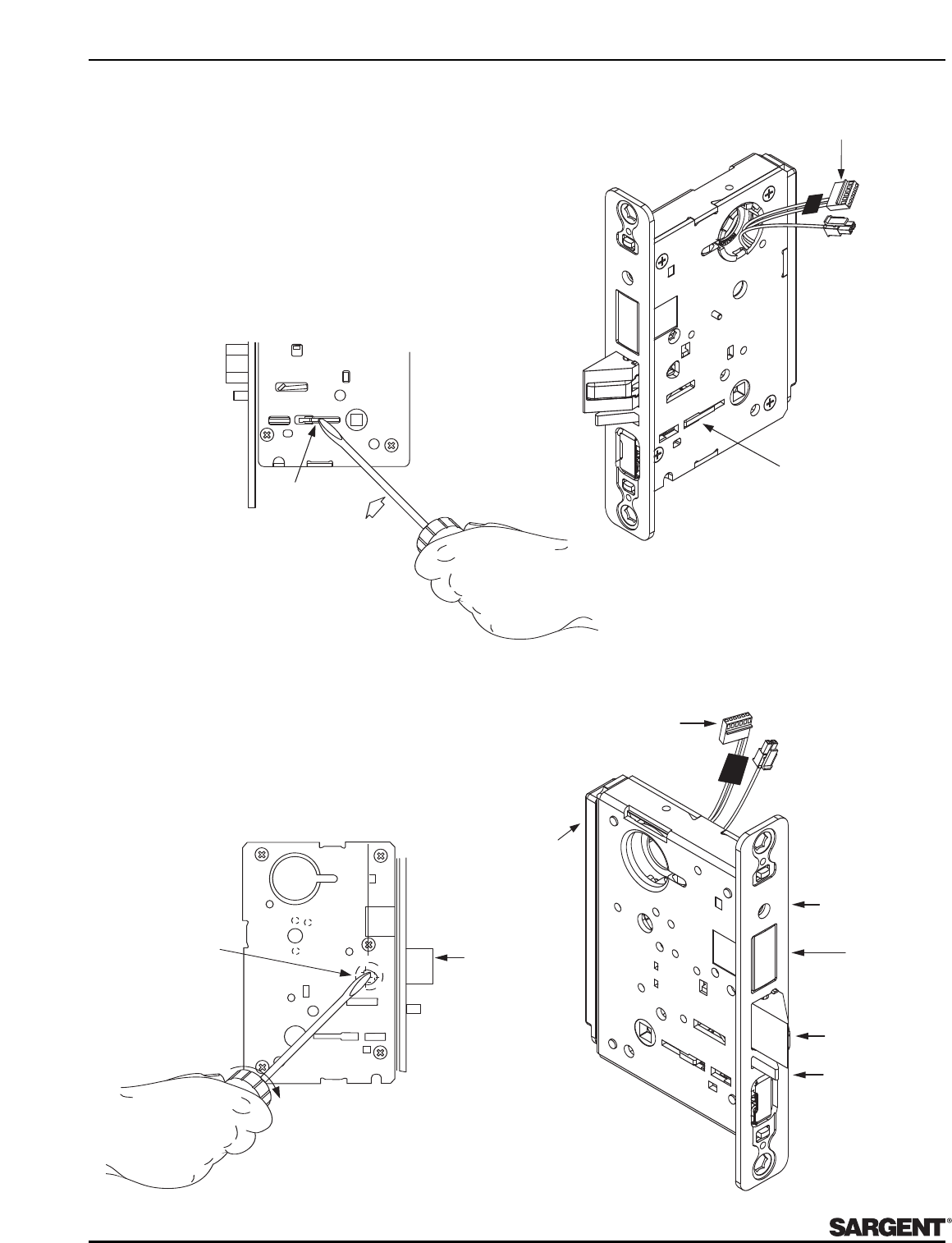 SARGENT®