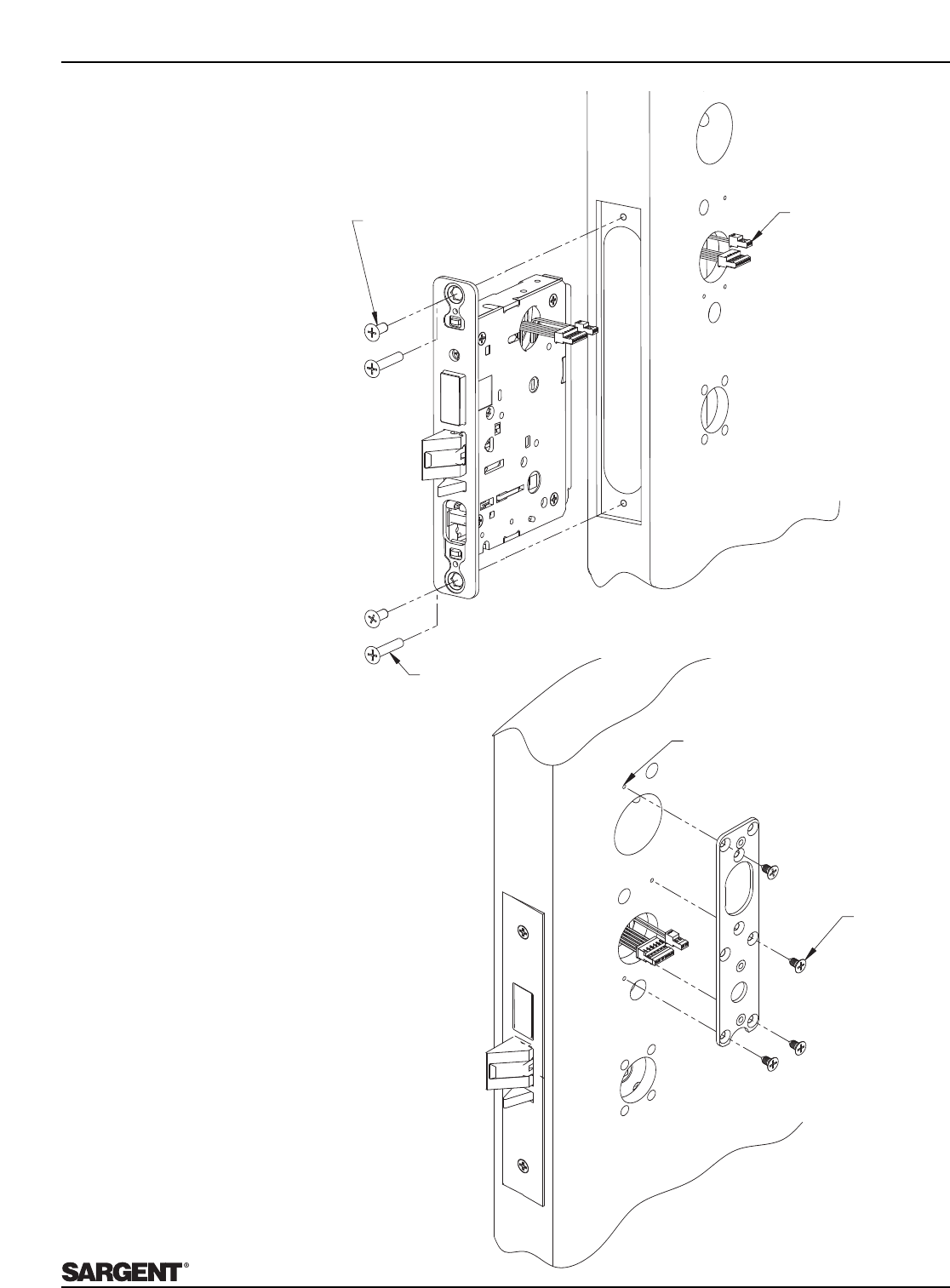 SARGENT®