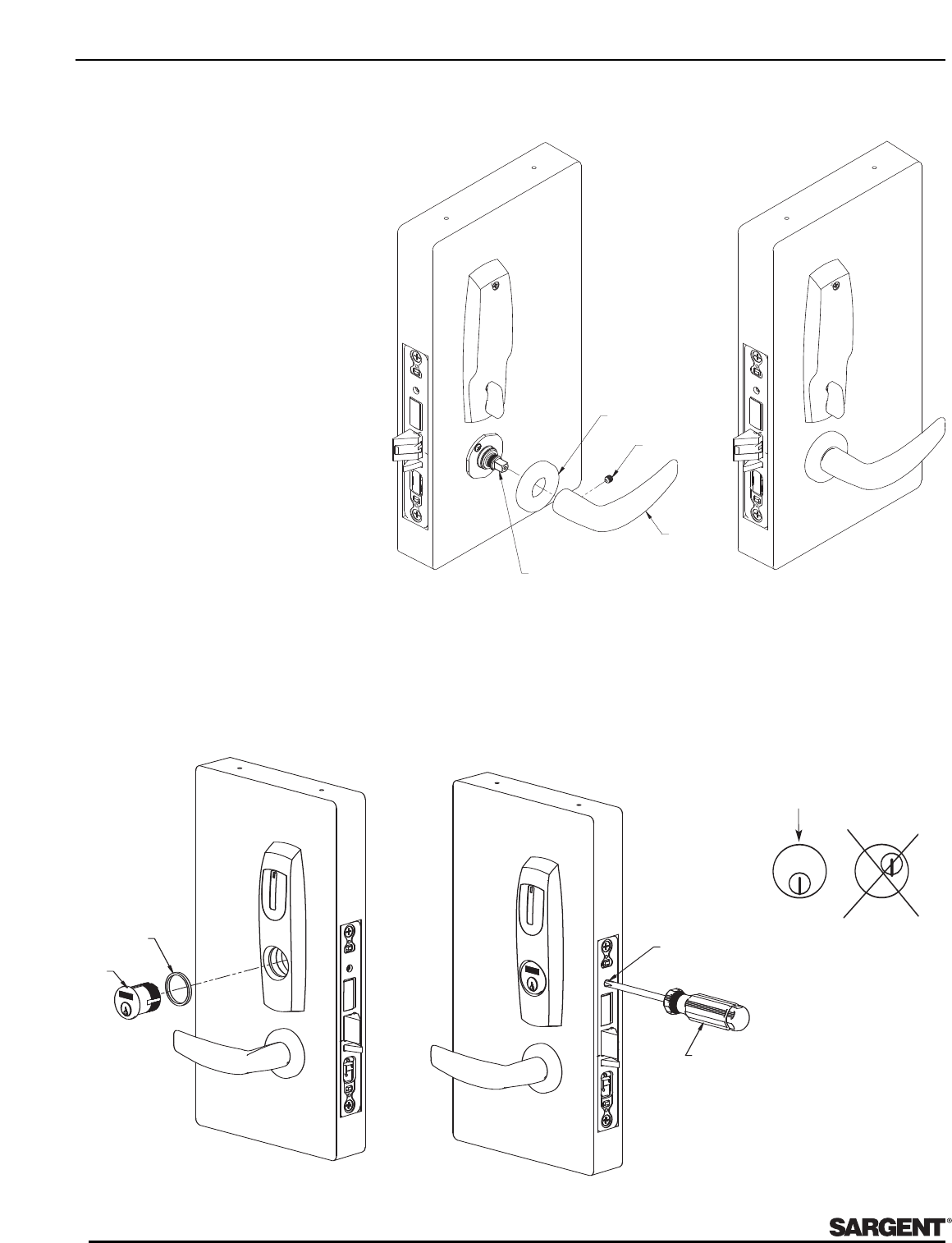 SARGENT®