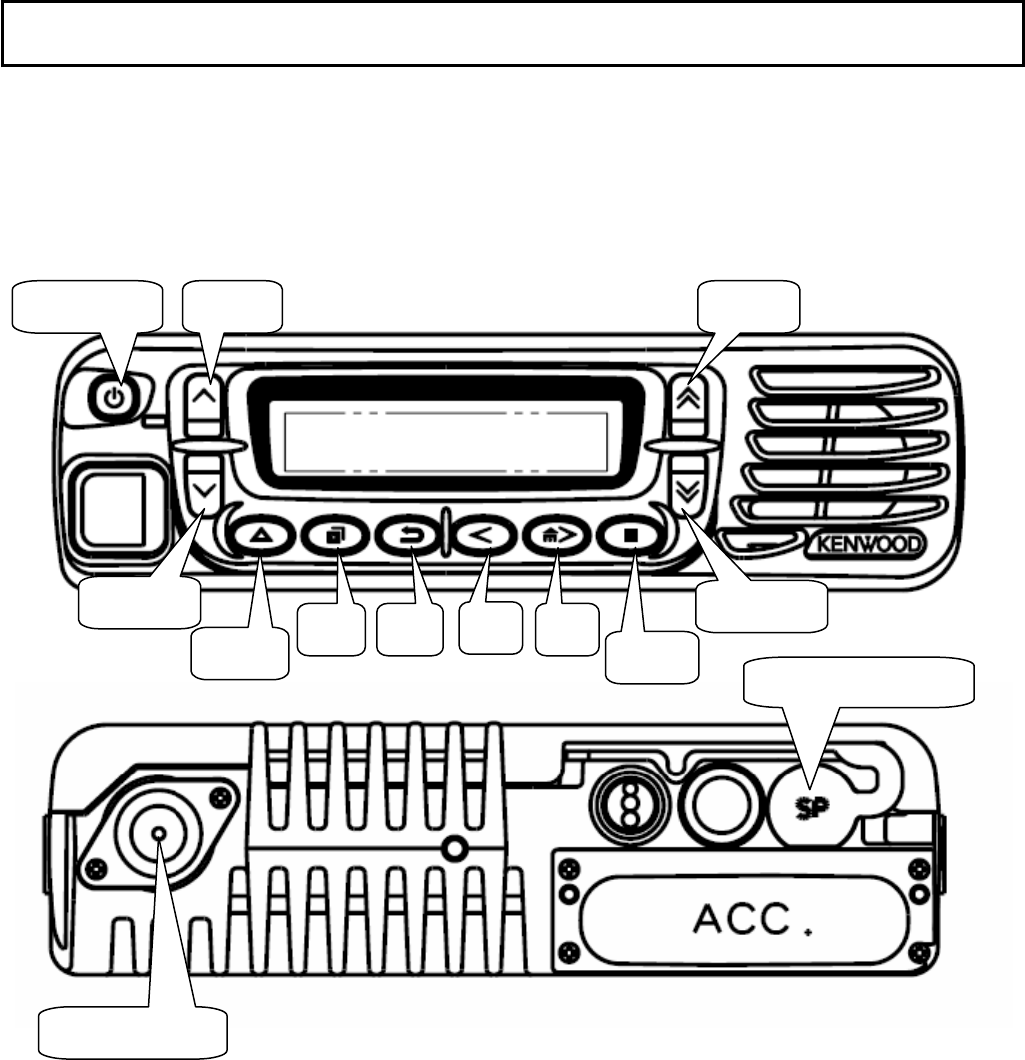 KENWOOD

SP

ACC.