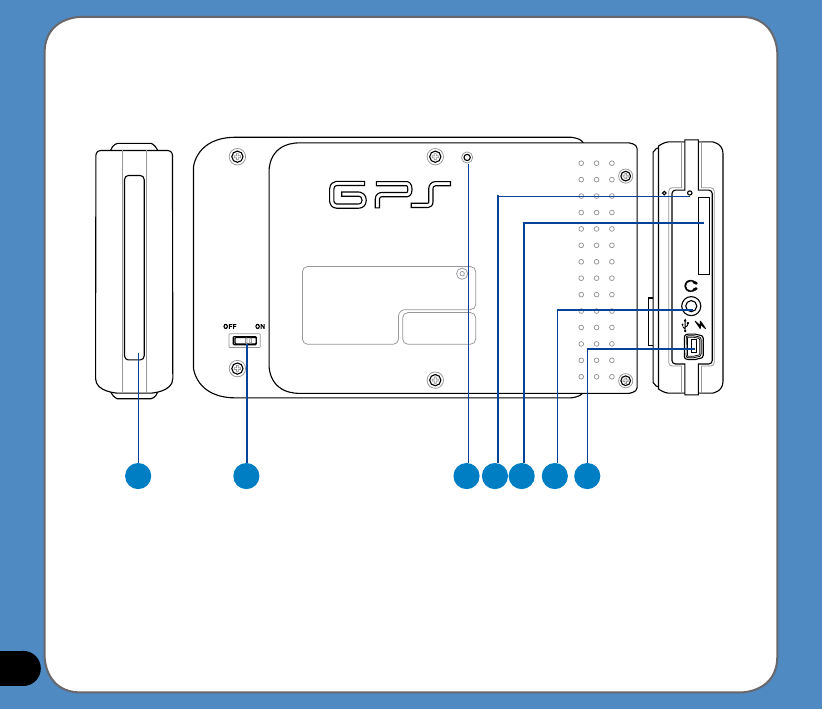 GPS

OFF ON