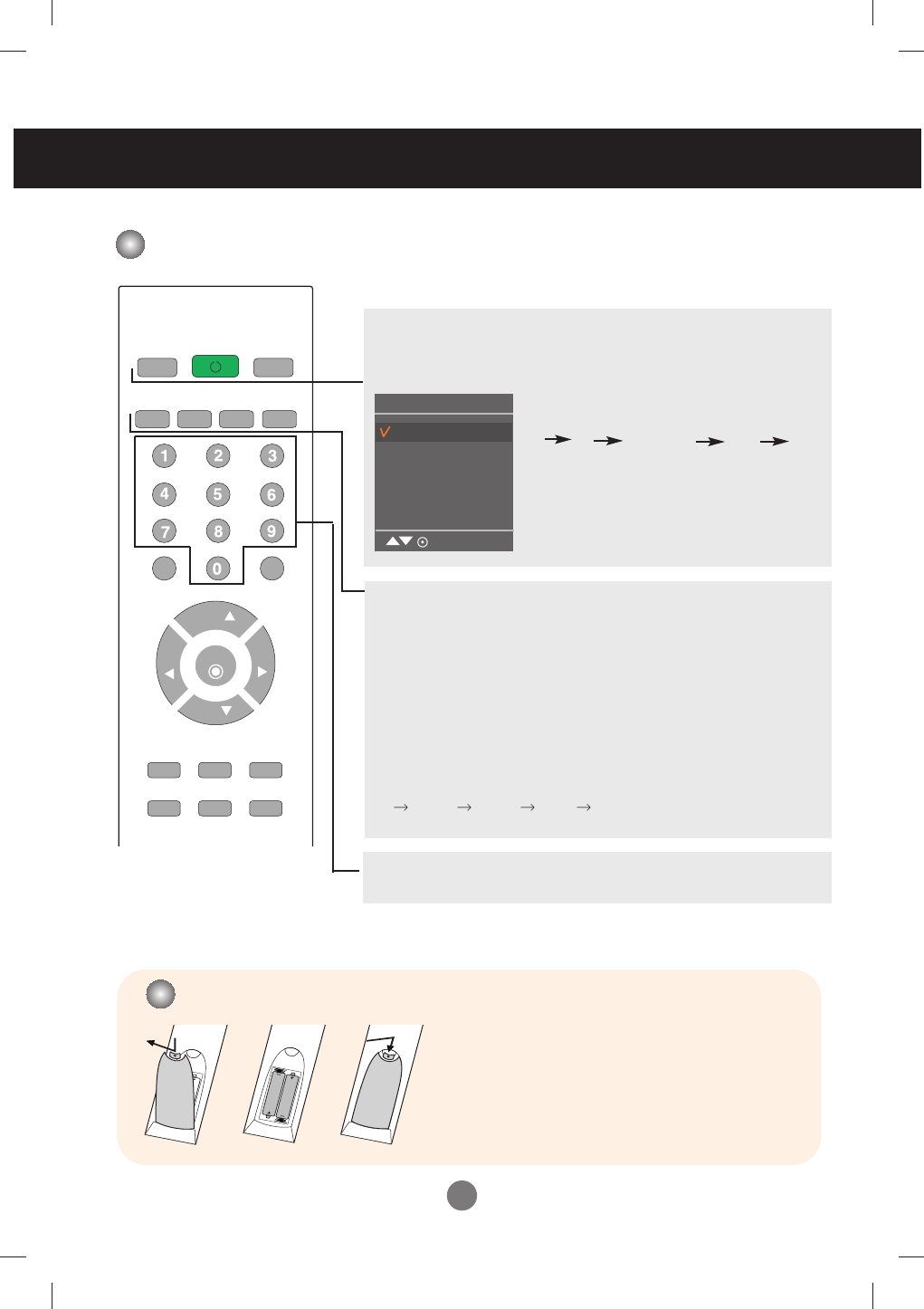 1
2
3
4
5
6
7
8
9
0