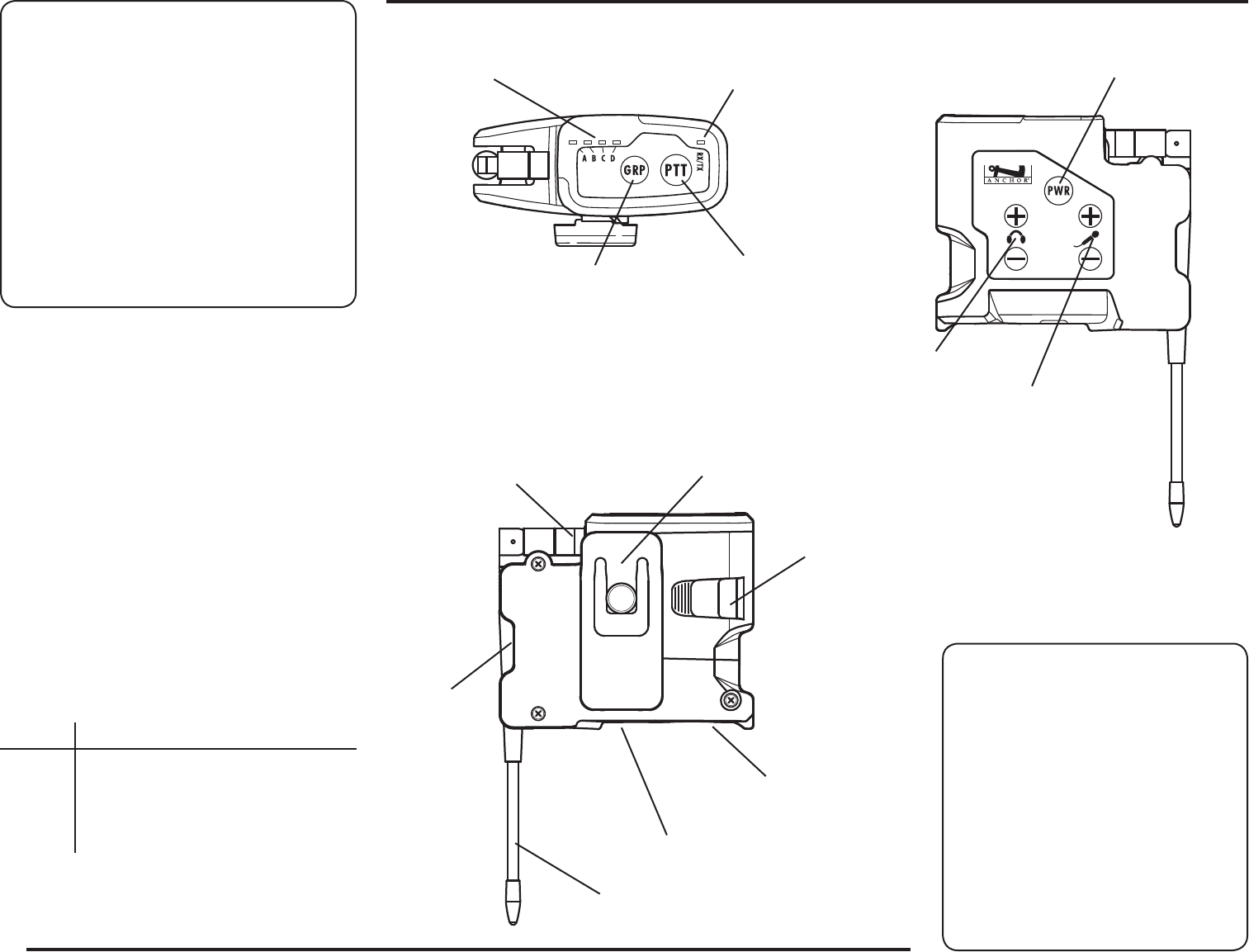 A B C D
GRP
PTT
RX/TX
ANCHOR
PWR