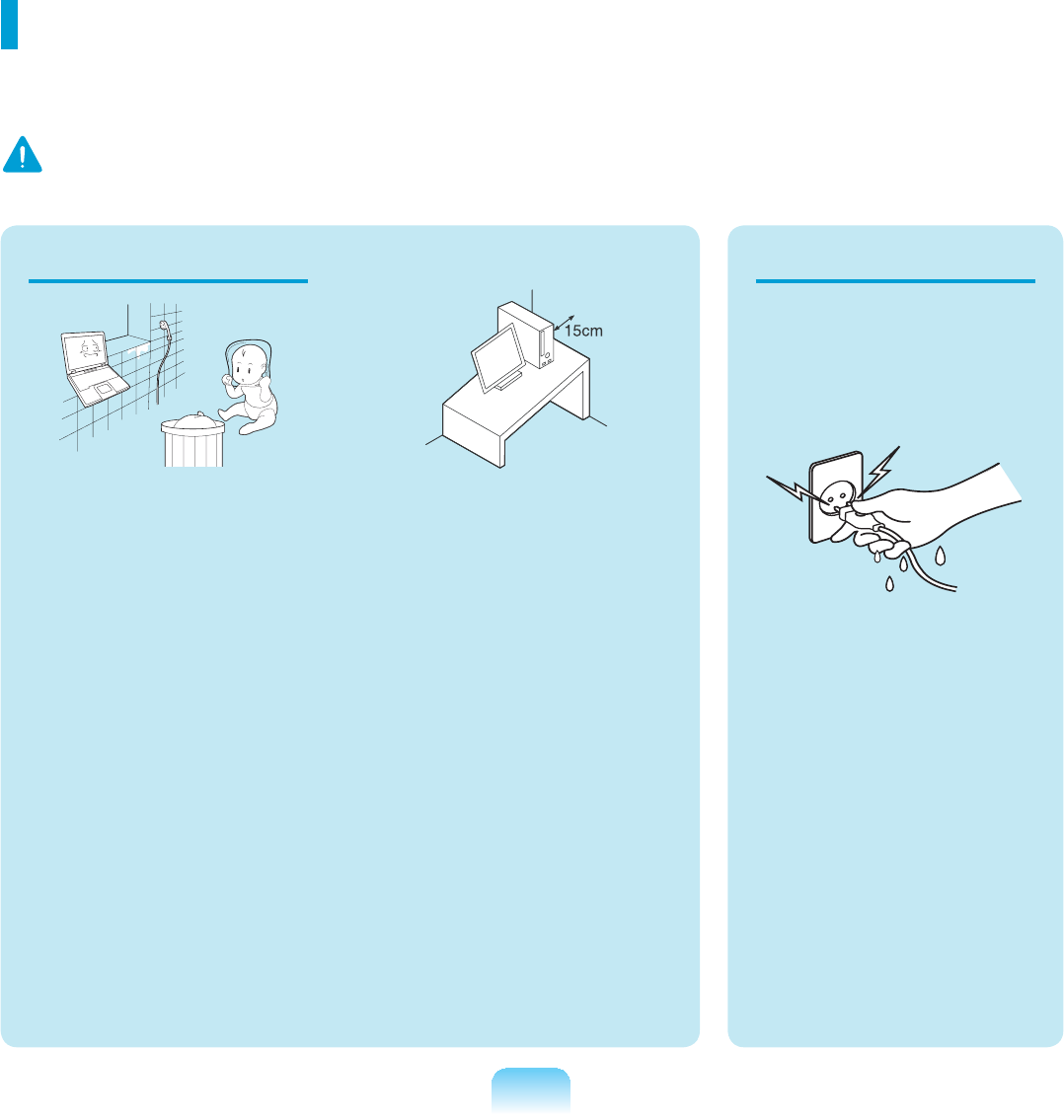 15cm