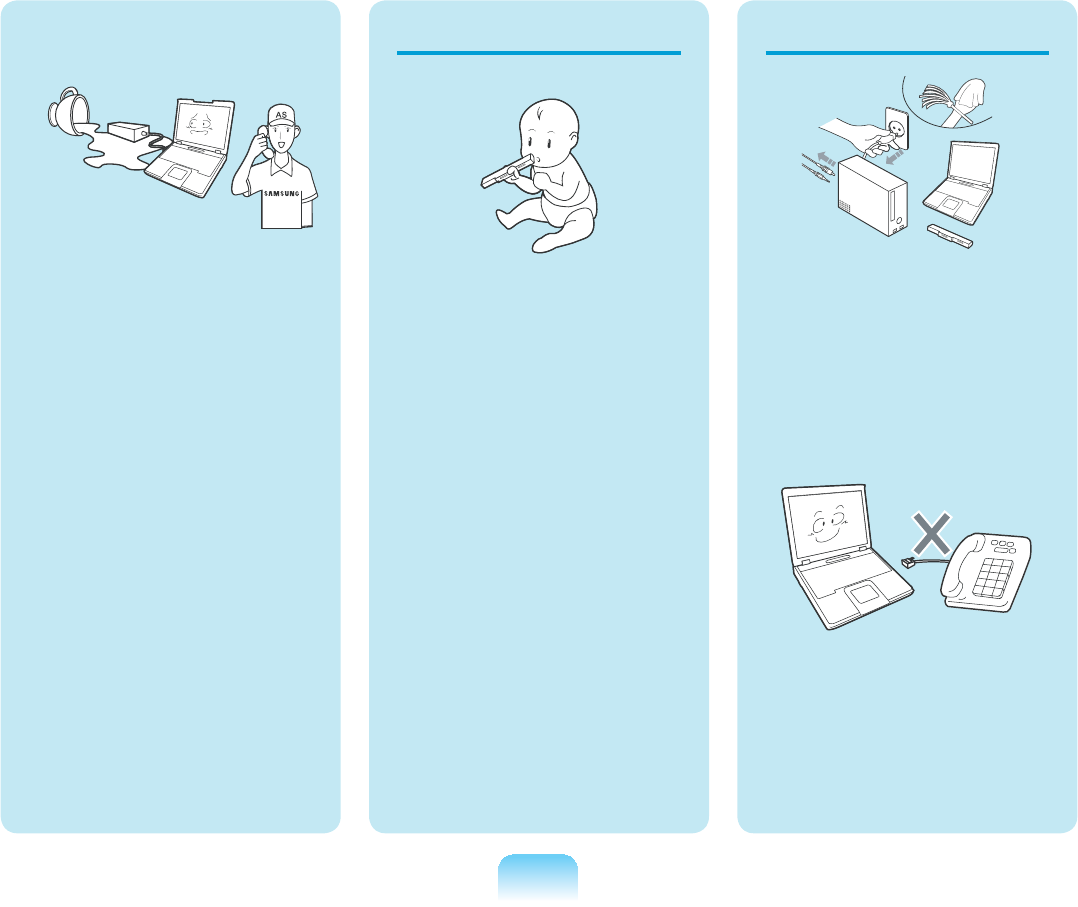 AS

SAMSUNG