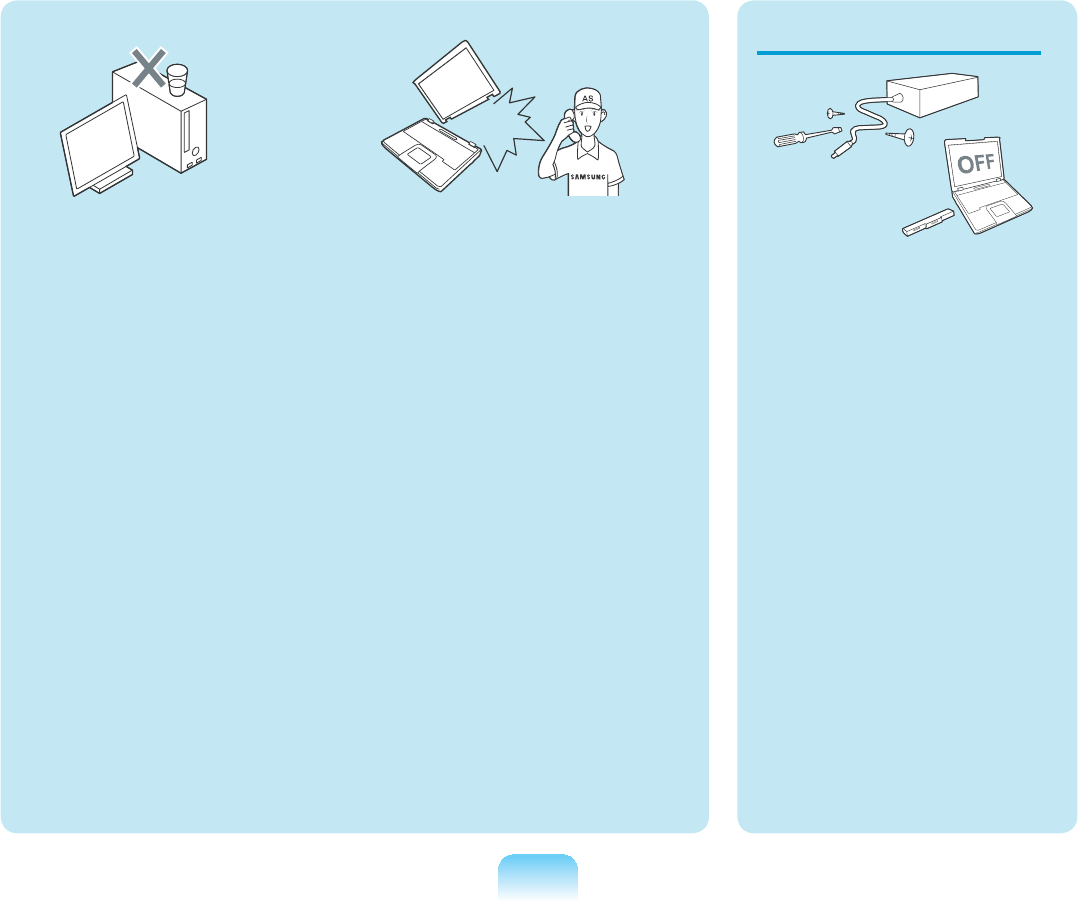 AS

SAMSUNG

OFF