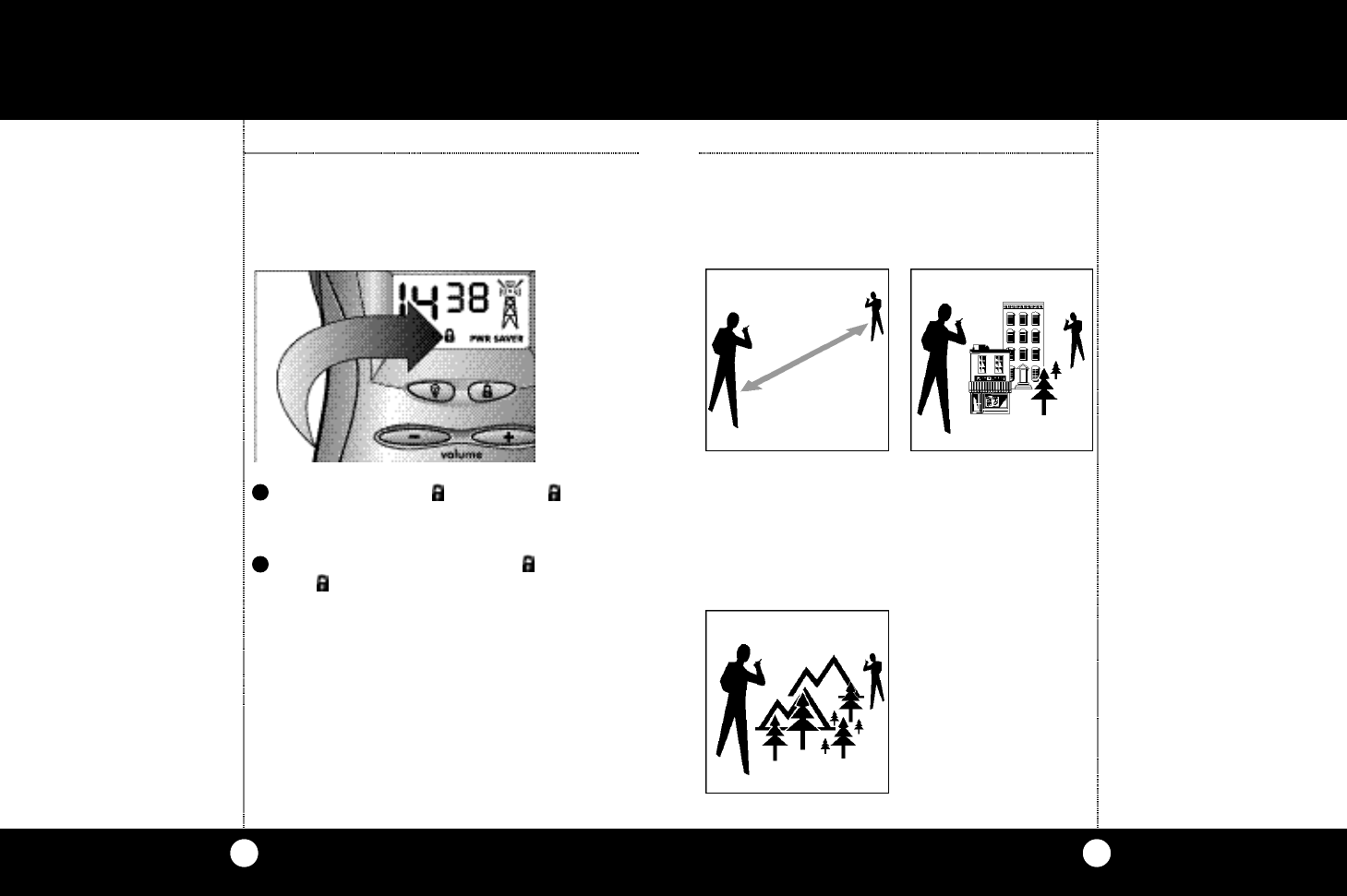 14 38

PWR SAVER

volume