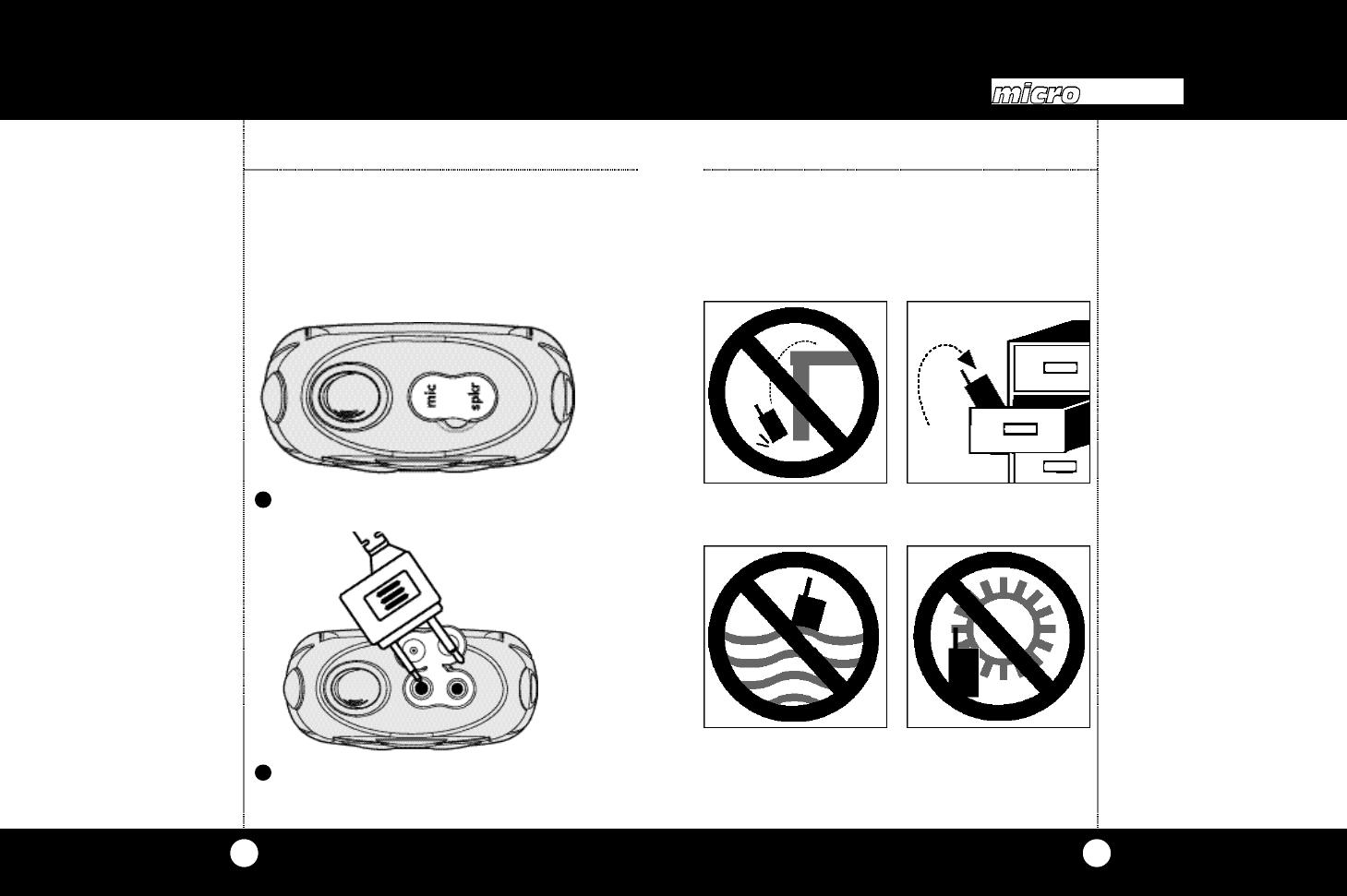 micro

mic
spkr