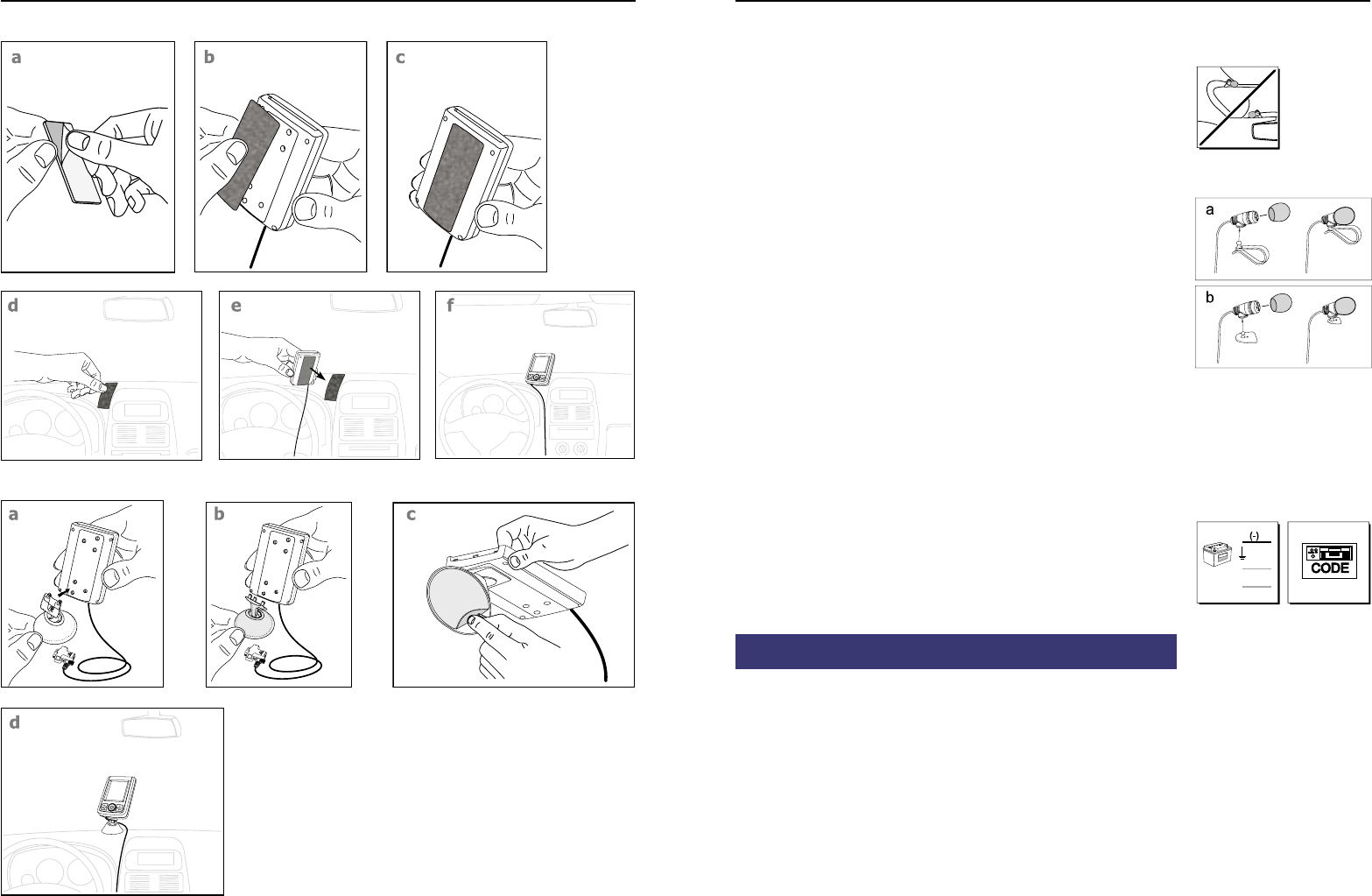 a

b

c

d

e

f

a

b

c

d

a

b

(-)

CODE