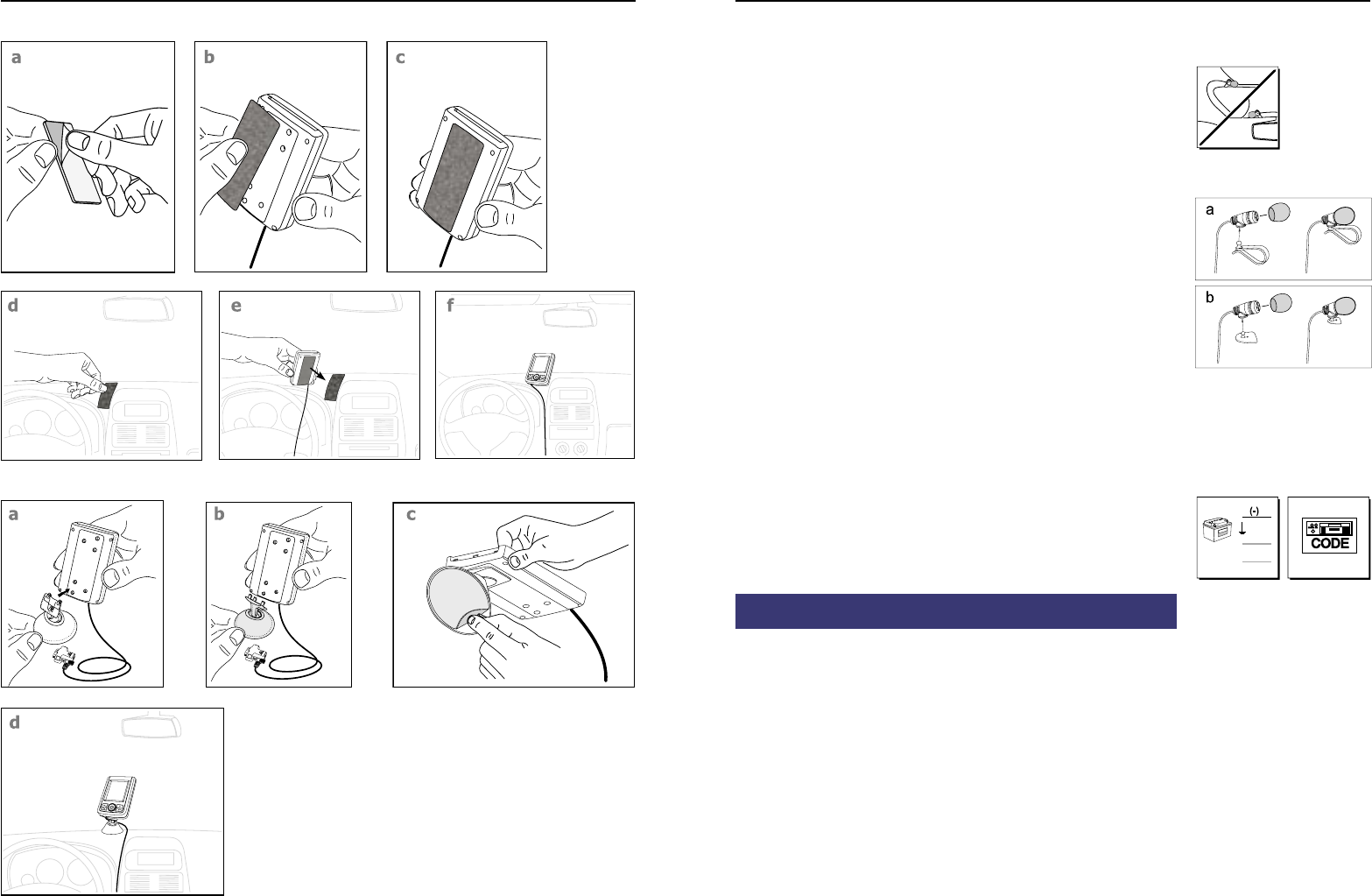 a

b

c

d

e

f

a

b

c

d

a

b

(-)

CODE