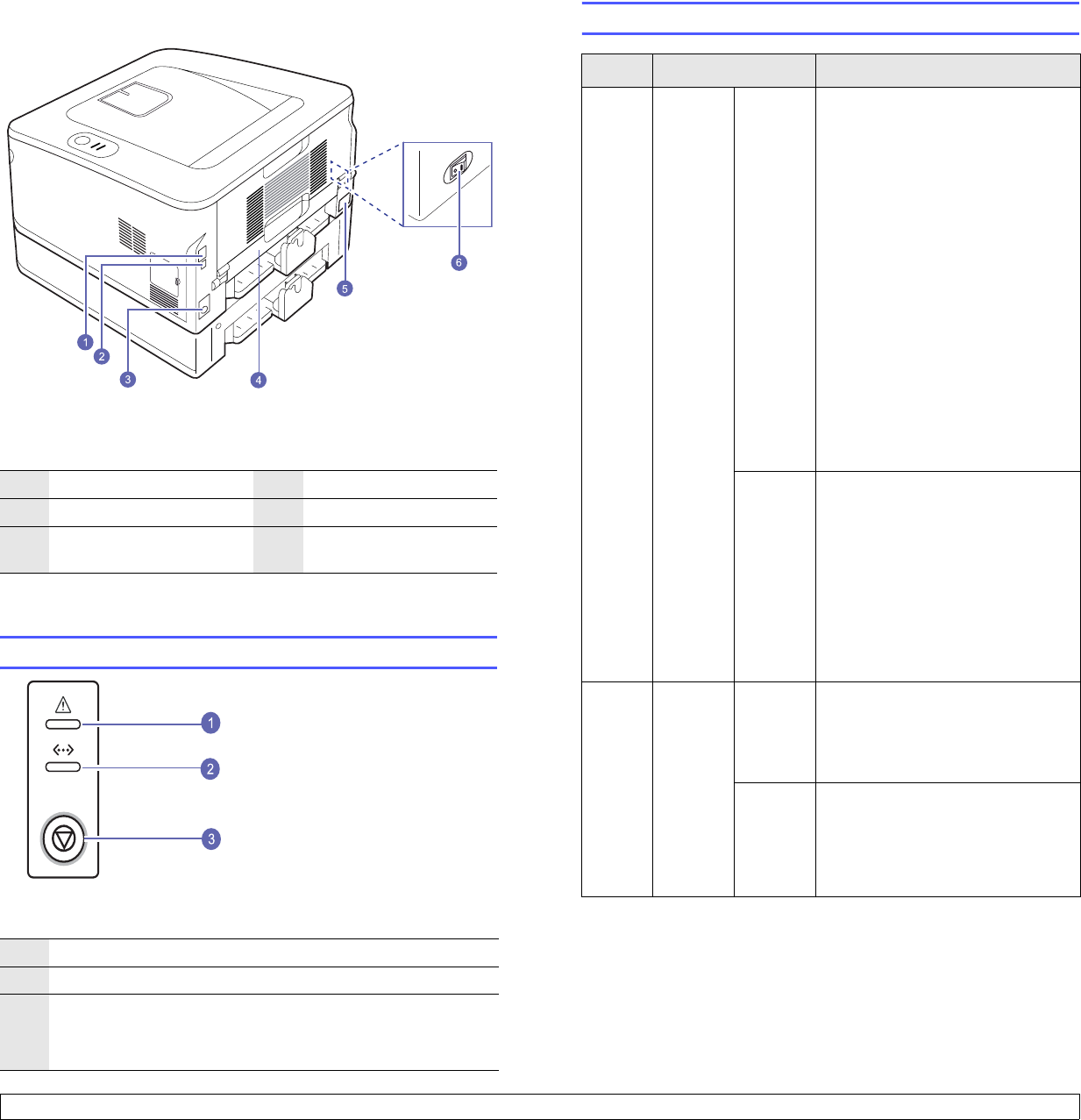 1

2

3

4

5

6

1

2

3