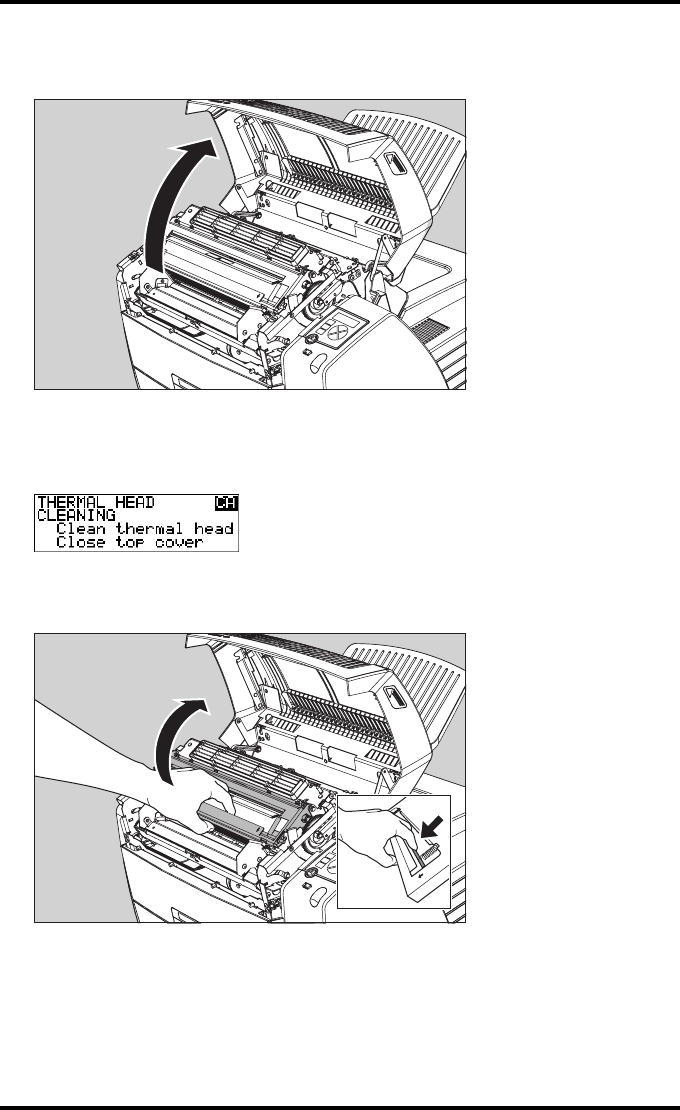 THERMAL HEAD CA
CLEANING
Clean thermal head
Close top cover