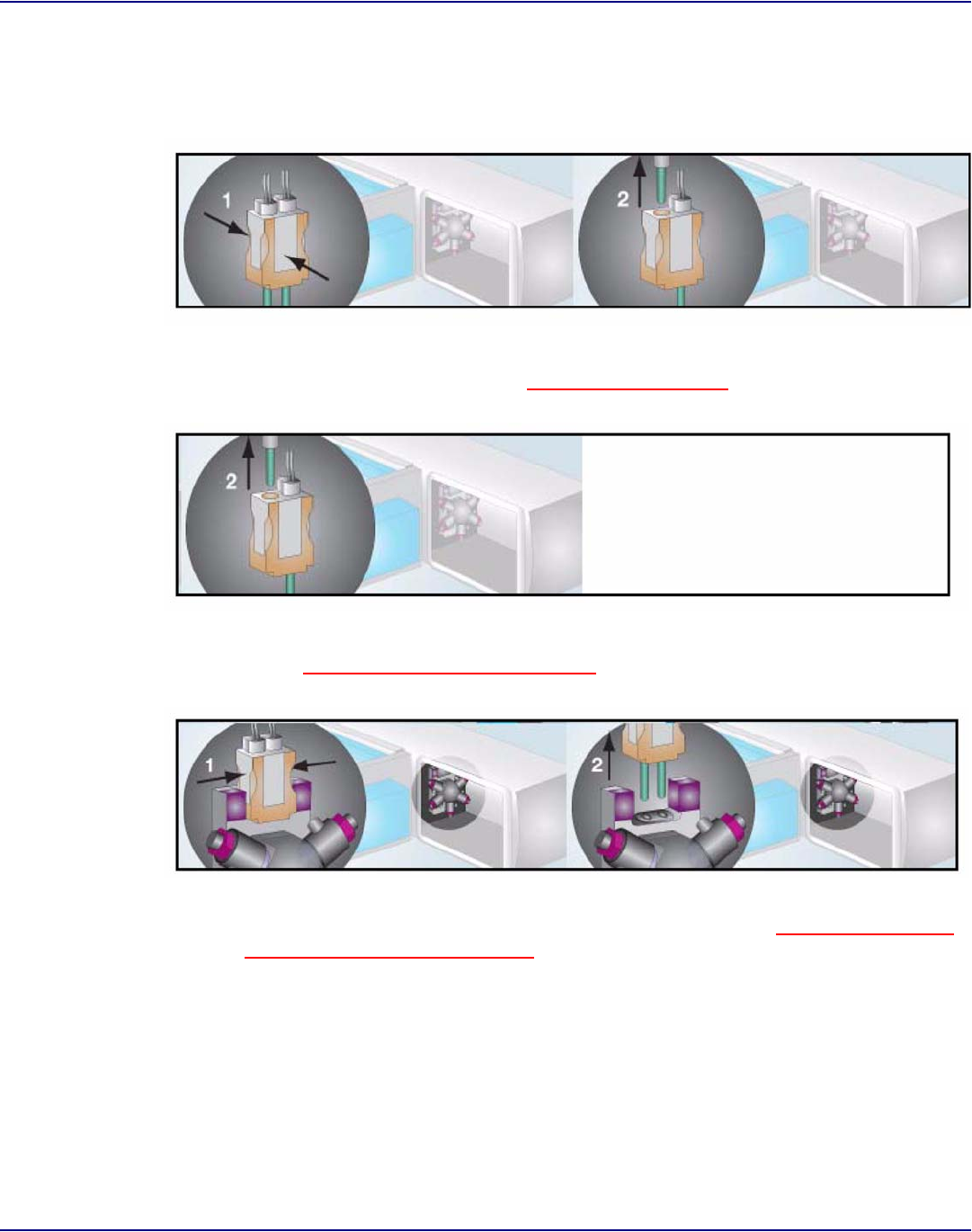 1

2

2

1

2