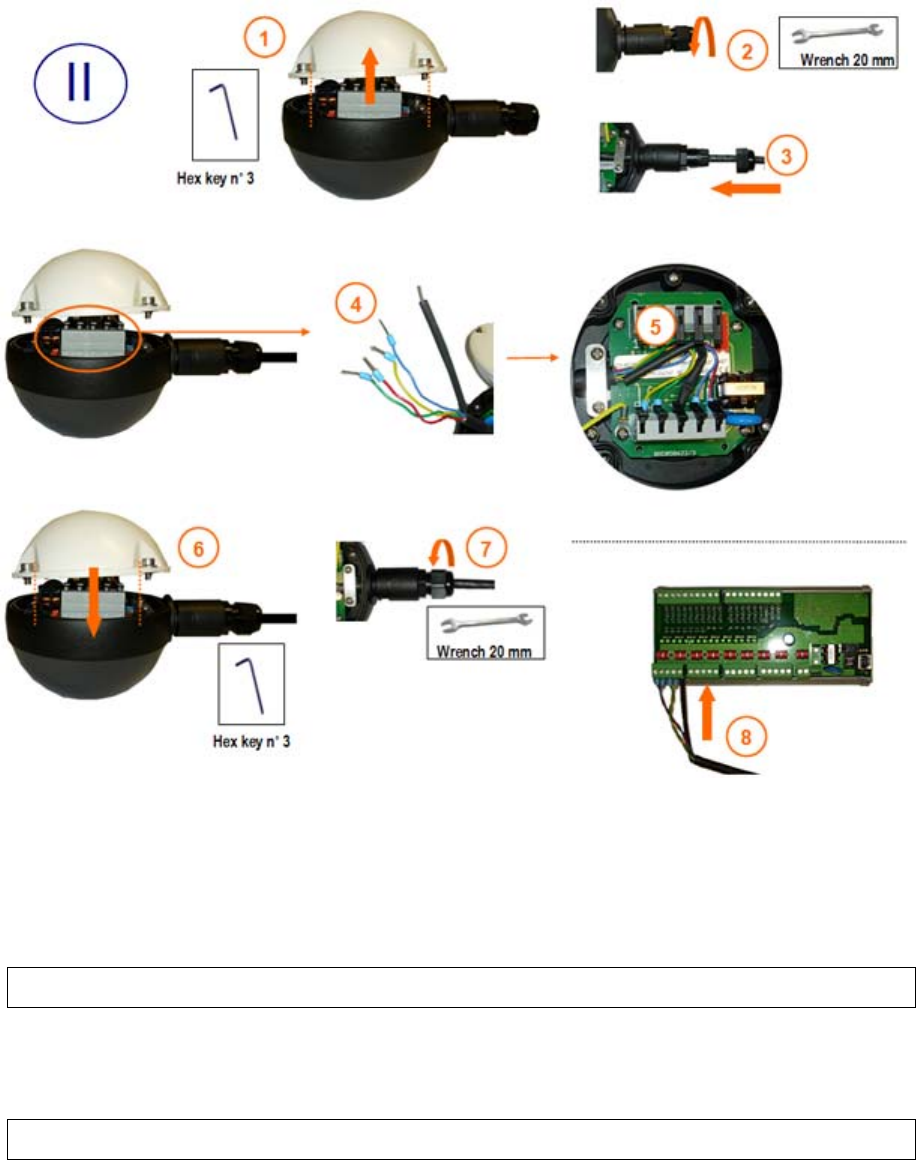 II

1

Hex key n° 3

2

Wrench 20 mm

3

4

5

6

Hex key n° 3

7

Wrench 20 mm

8