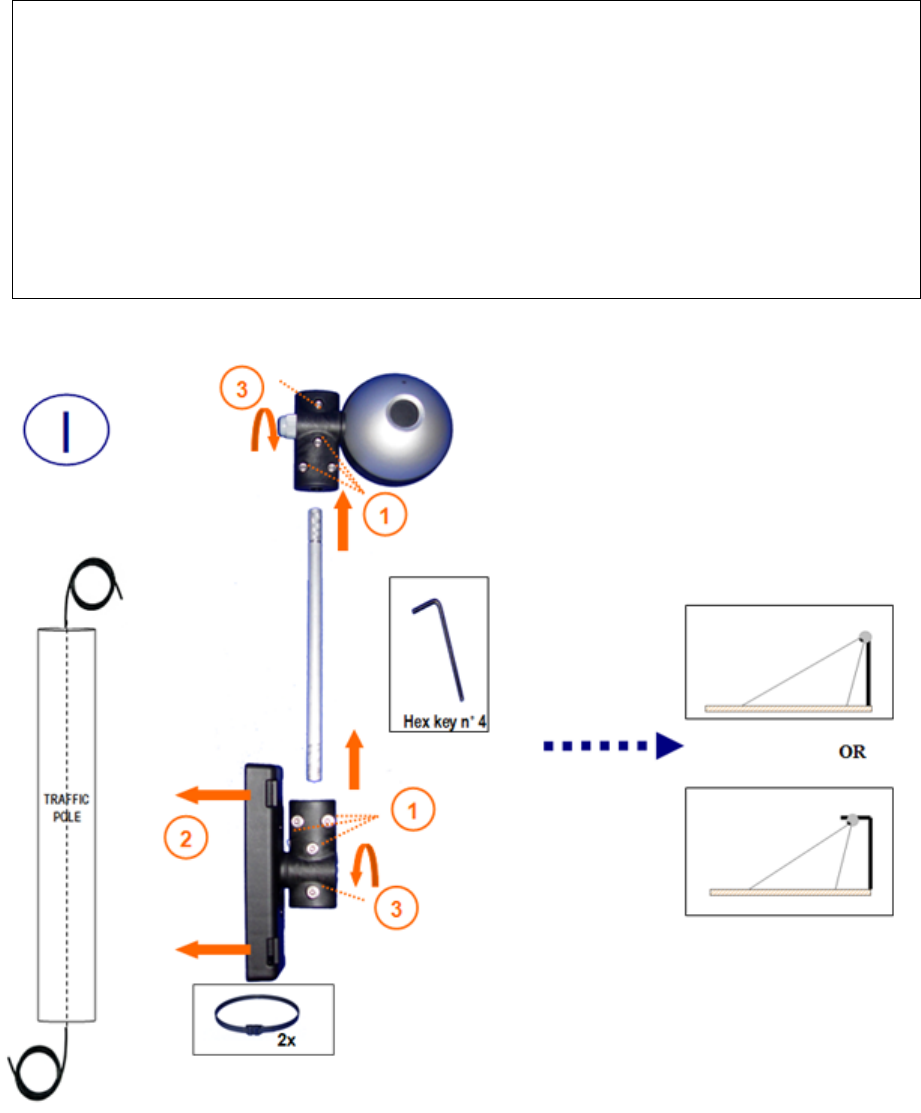 I

3

1

TRAFFIC POLE

Hex key n° 4

OR

2

1

3

2x