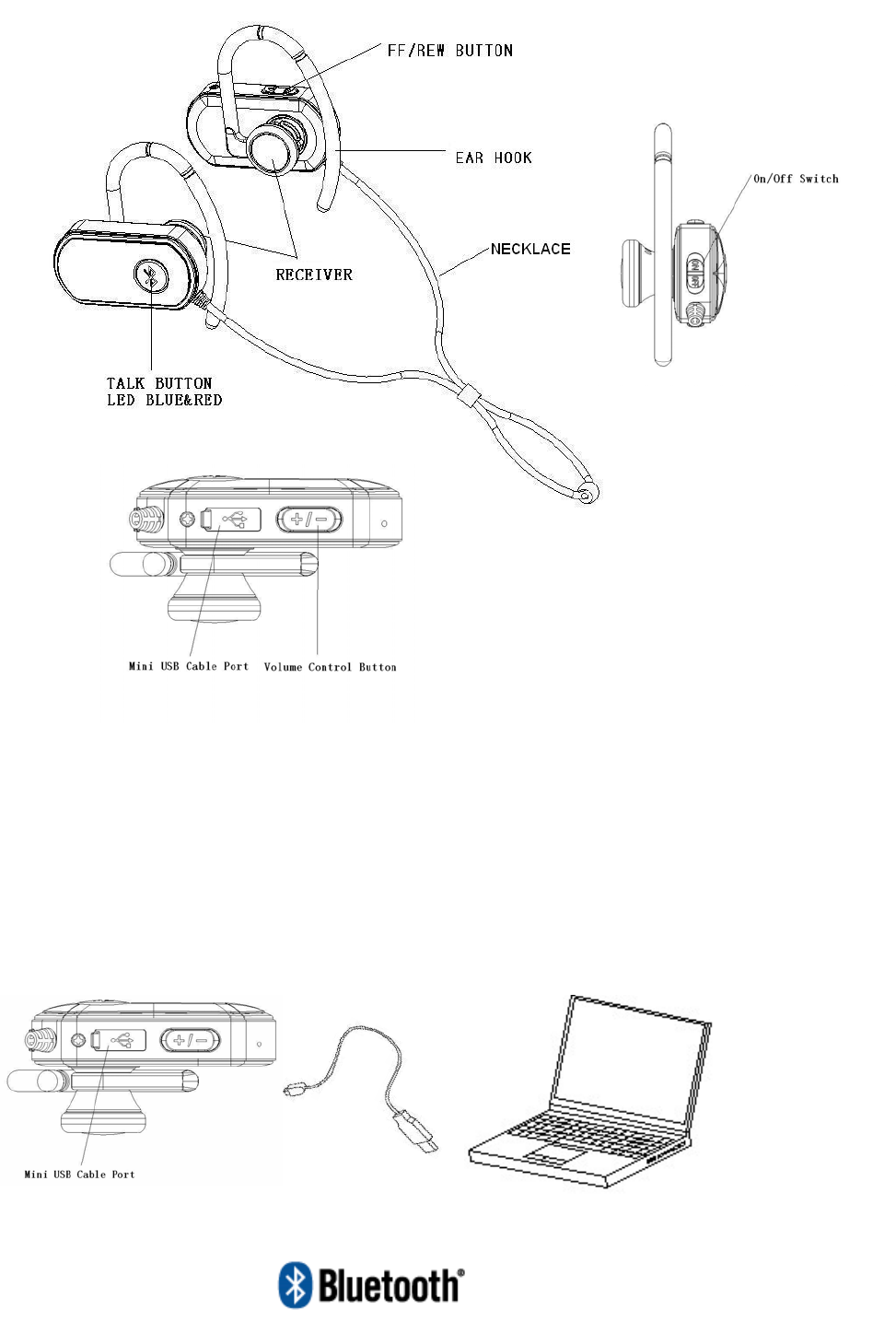 FF/REW BUTTON

EAR HOOK

On/Off Switch

NECKLACE

RECEIVER

TALK BUTTON
LED BLUE&RED

+/−

Mini USB Cable Port    Volume Control Button

+/−

Mini USB Cable Port

Bluetooth®