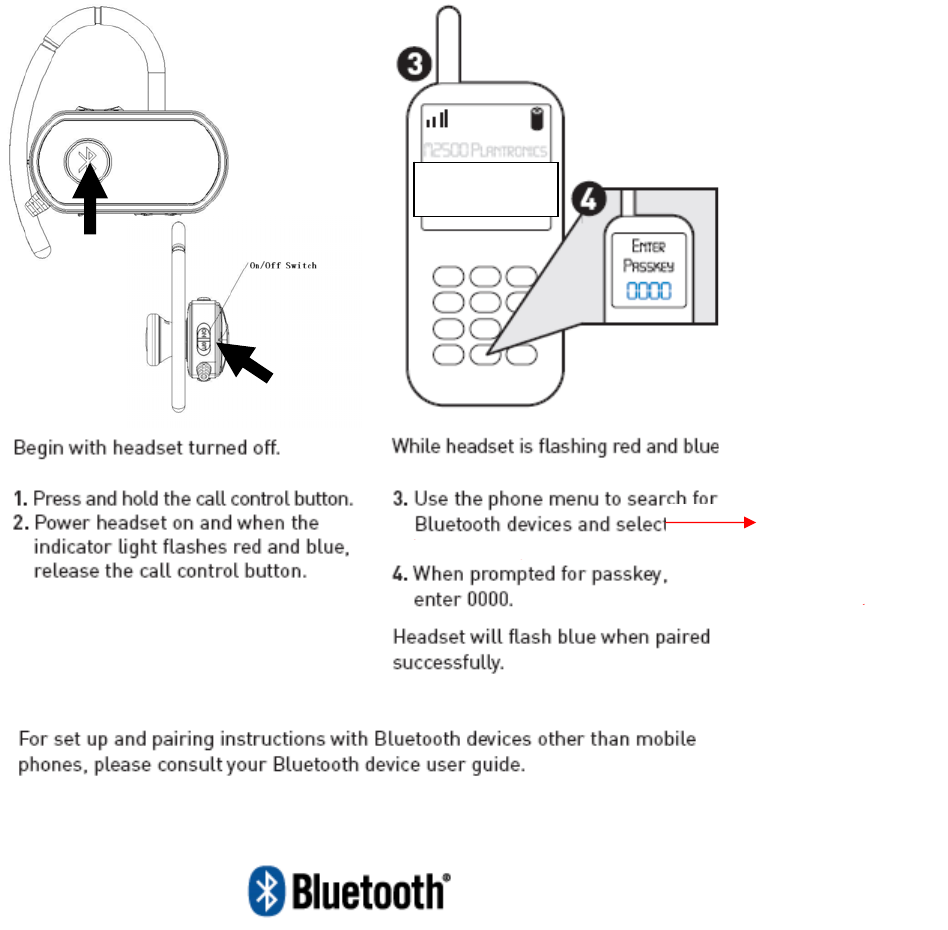 On/Off Switch

3

M2500 PLANTRONICS

4

ENTER PASSKEY 0000

Begin with headset turned off.

1. Press and hold the call control button.
2. Power headset on and when the indicator light flashes red and blue, release the call control button.

While headset is flashing red and blue

3. Use the phone menu to search for Bluetooth devices and select

4. When prompted for passkey, enter 0000.

Headset will flash blue when paired successfully.

For set up and pairing instructions with Bluetooth devices other than mobile phones, please consult your Bluetooth device user guide.

Bluetooth®