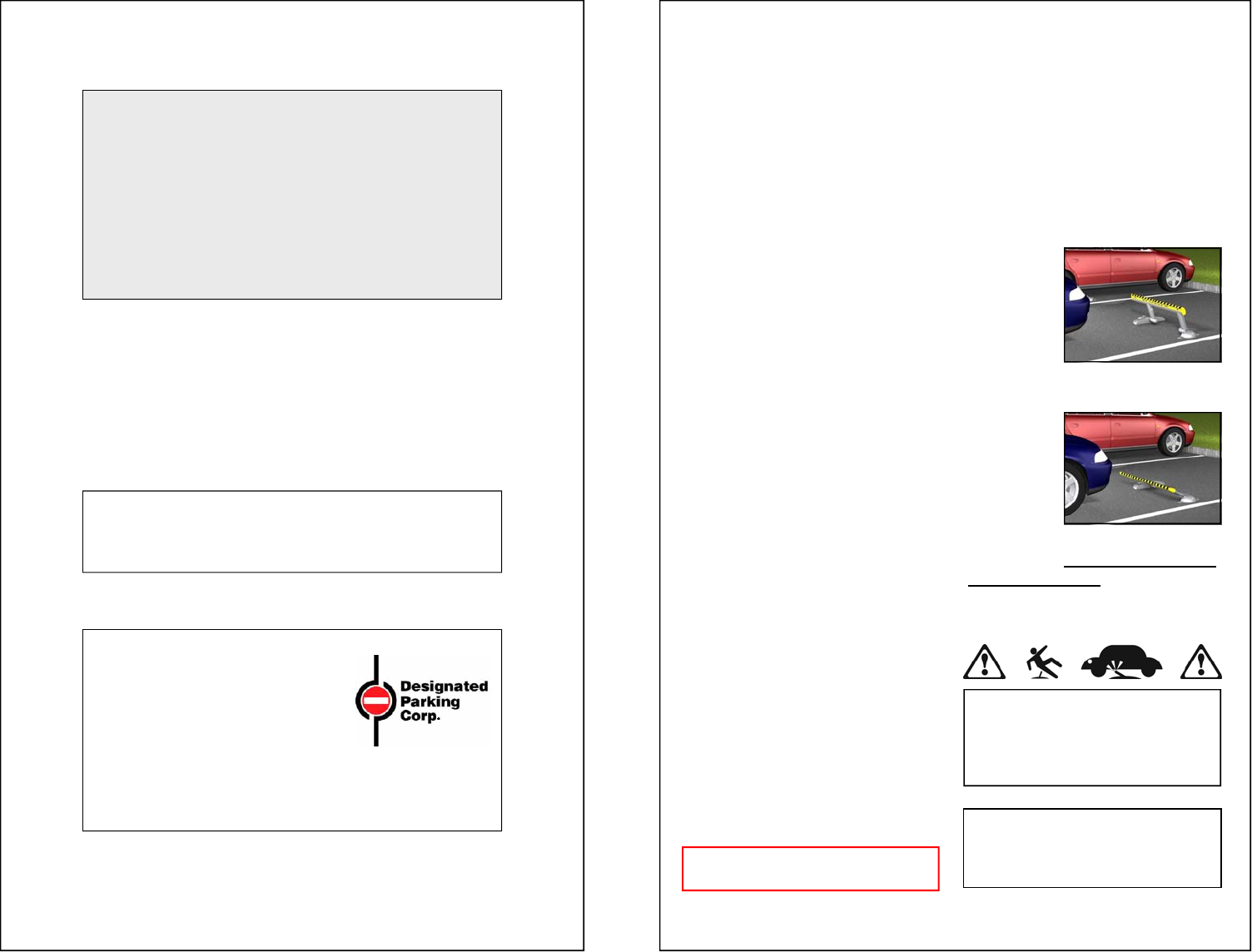 Designated Parking Corp.