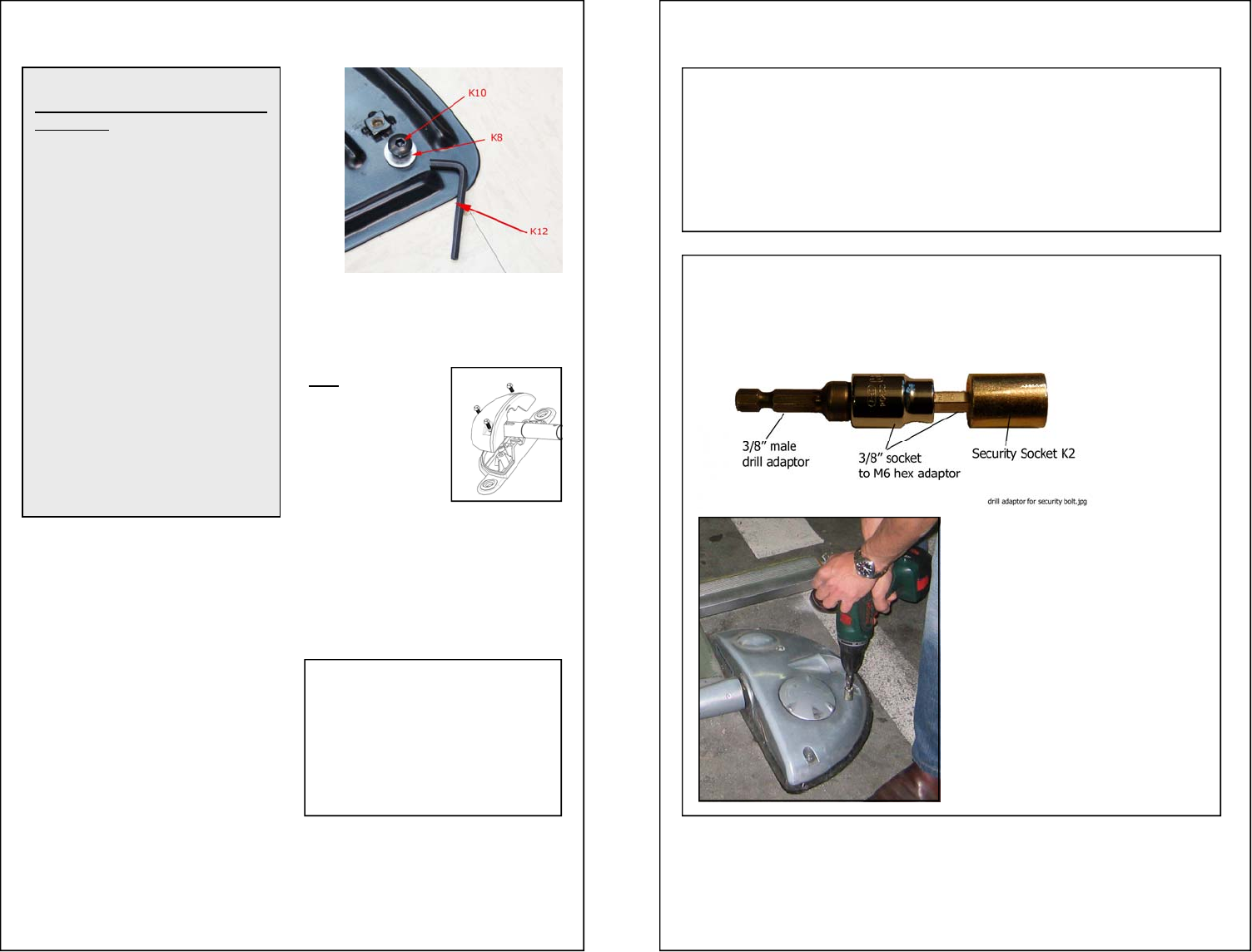 K10

K8

K12

3/8" male drill adaptor

3/8" socket to M6 hex adaptor

Security Socket K2

drill adaptor for security bolt.jpg